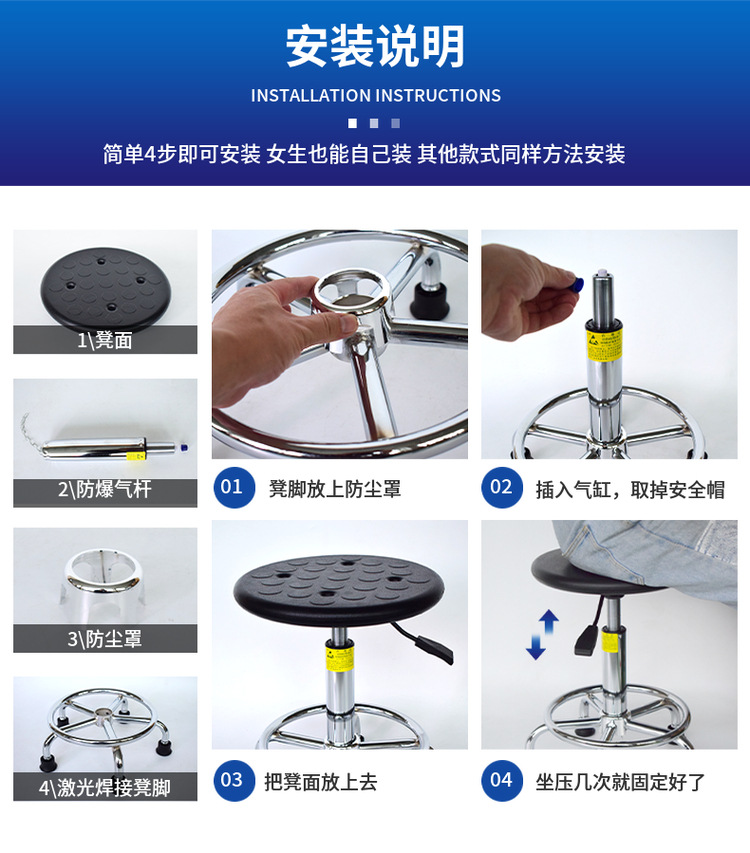 安装说明

INSTALLATION INSTRUCTIONS

简单4步即可安装 女生也能自己装 其他款式同样方法安装

1\凳面

2\防爆气杆

3\防尘罩

4\激光焊接凳脚

01 凳脚放上防尘罩

02 插入气缸，取掉安全帽

03 把凳面放上去

04 坐压几次就固定好了