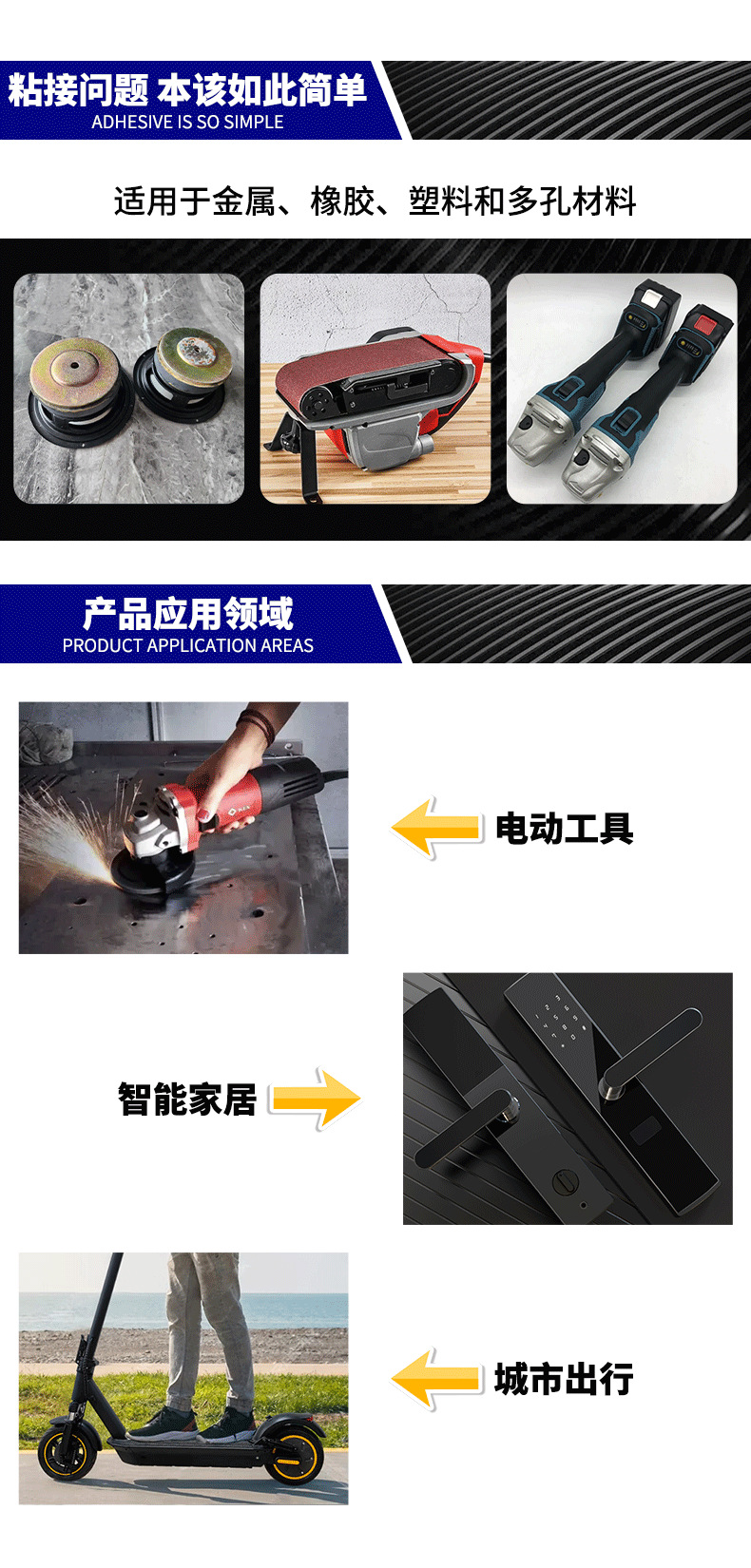 粘接问题 本该如此简单
ADHESIVE IS SO SIMPLE

适用于金属、橡胶、塑料和多孔材料

产品应用领域
PRODUCT APPLICATION AREAS

电动工具

智能家居

城市出行