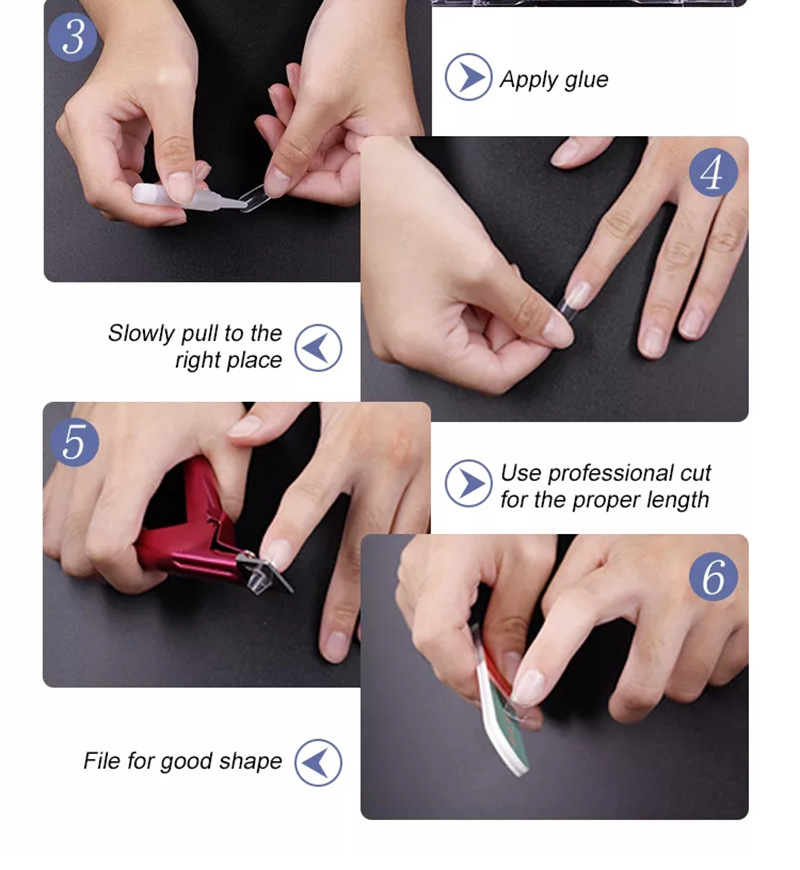 3

Apply glue

4

Slowly pull to the right place

5

Use professional cut for the proper length

6

File for good shape