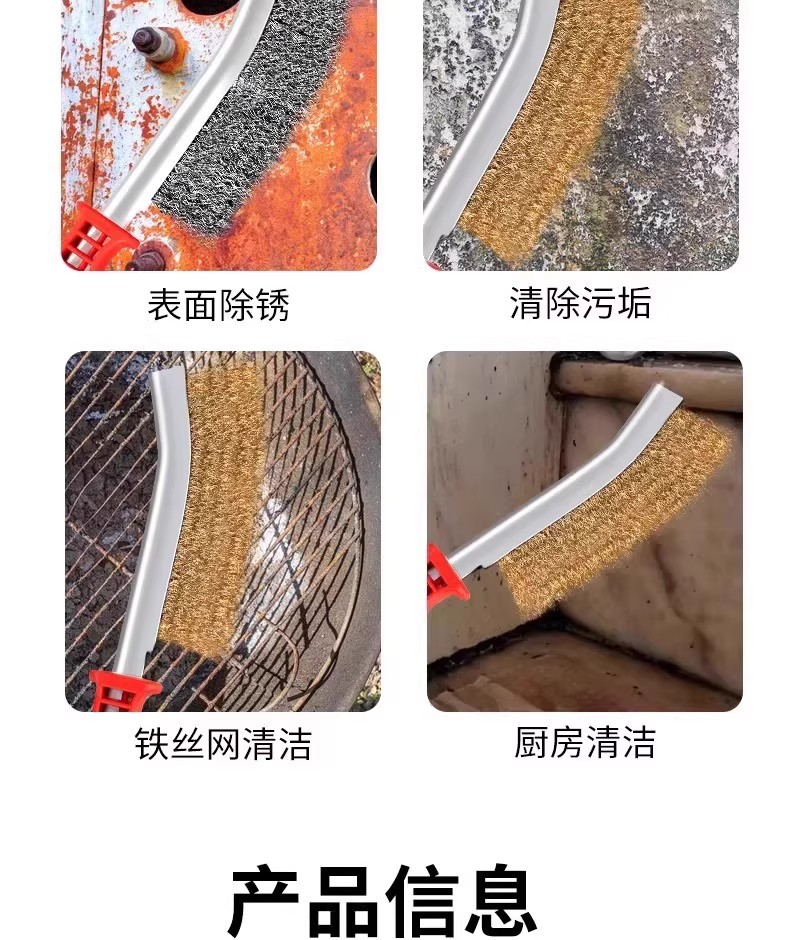 表面除锈

清除污垢

铁丝网清洁

厨房清洁

产品信息