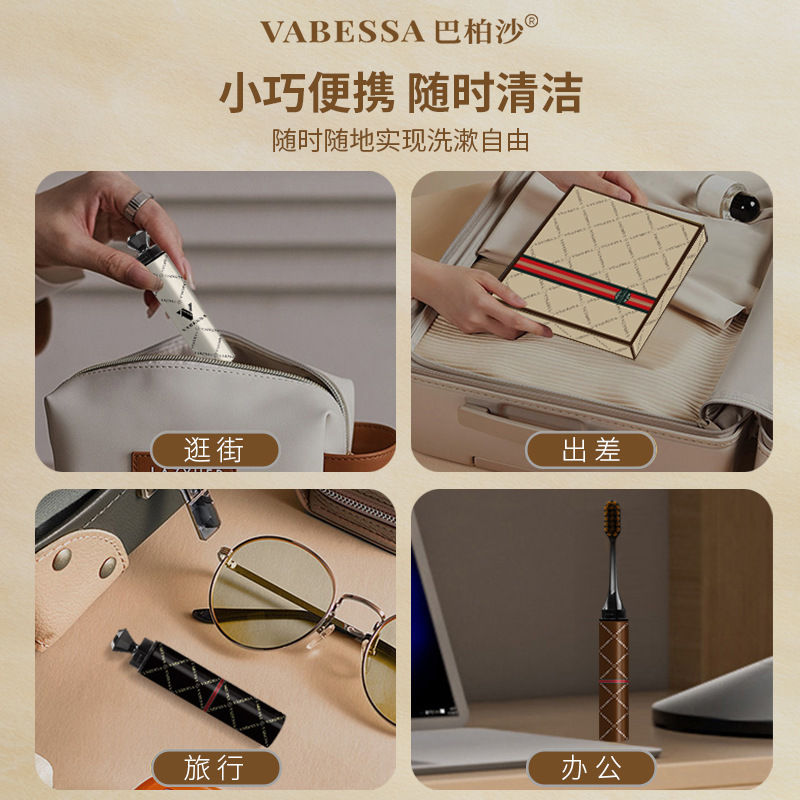 VABESSA 巴柏沙®

小巧便携 随时清洁

随时随地实现洗漱自由

逛街

出差

旅行

办公