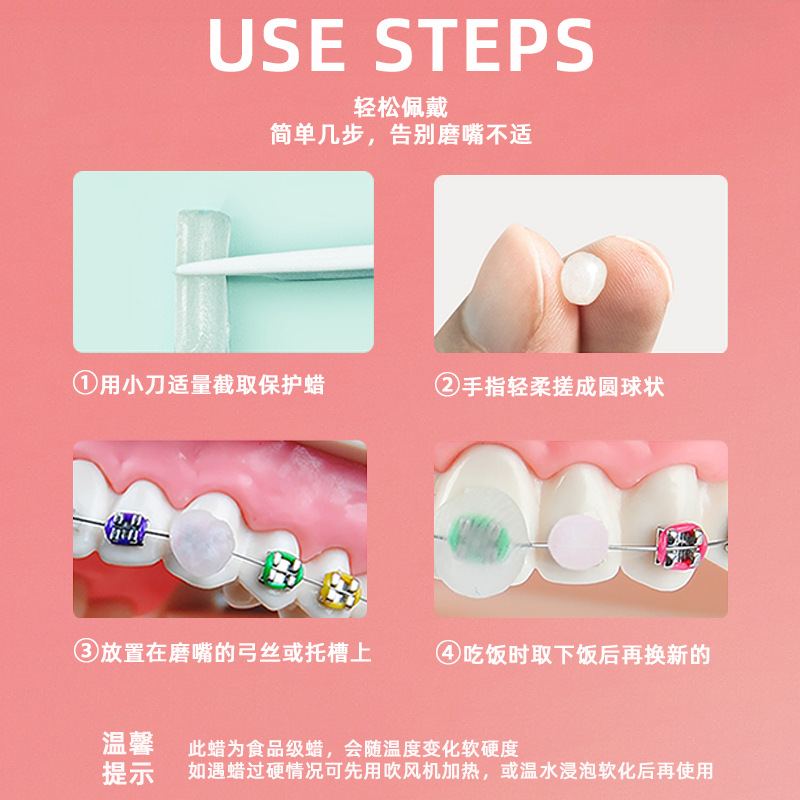 USE STEPS

轻松佩戴
简单几步，告别磨嘴不适

①用小刀适量截取保护蜡

②手指轻柔搓成圆球状

③放置在磨嘴的弓丝或托槽上

④吃饭时取下饭后再换新的

温馨提示

此蜡为食品级蜡，会随温度变化软硬度
如遇蜡过硬情况可先用吹风机加热，或温水浸泡软化后再使用