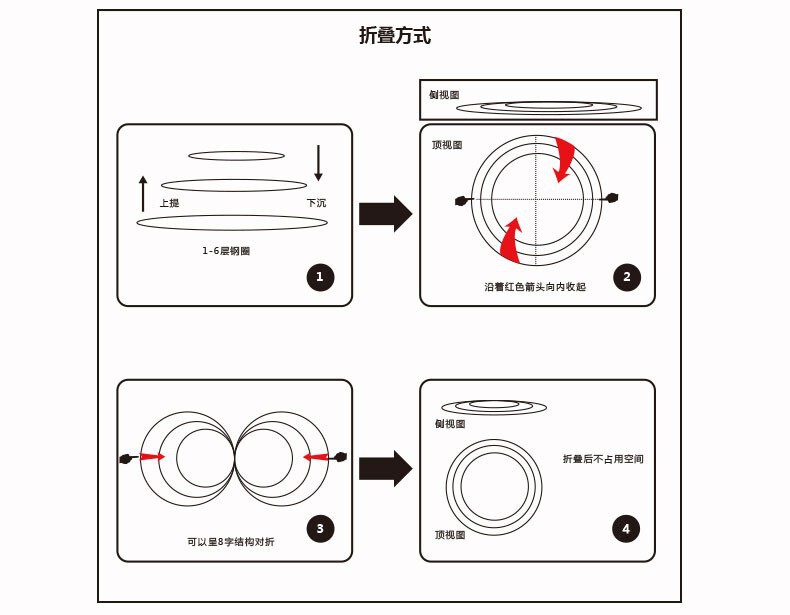 折叠方式

上提
下沉
1-6层钢圈
1

侧视图
顶视图
沿着红色箭头向内收起
2

可以呈8字结构对折
3

侧视图
折叠后不占用空间
顶视图
4