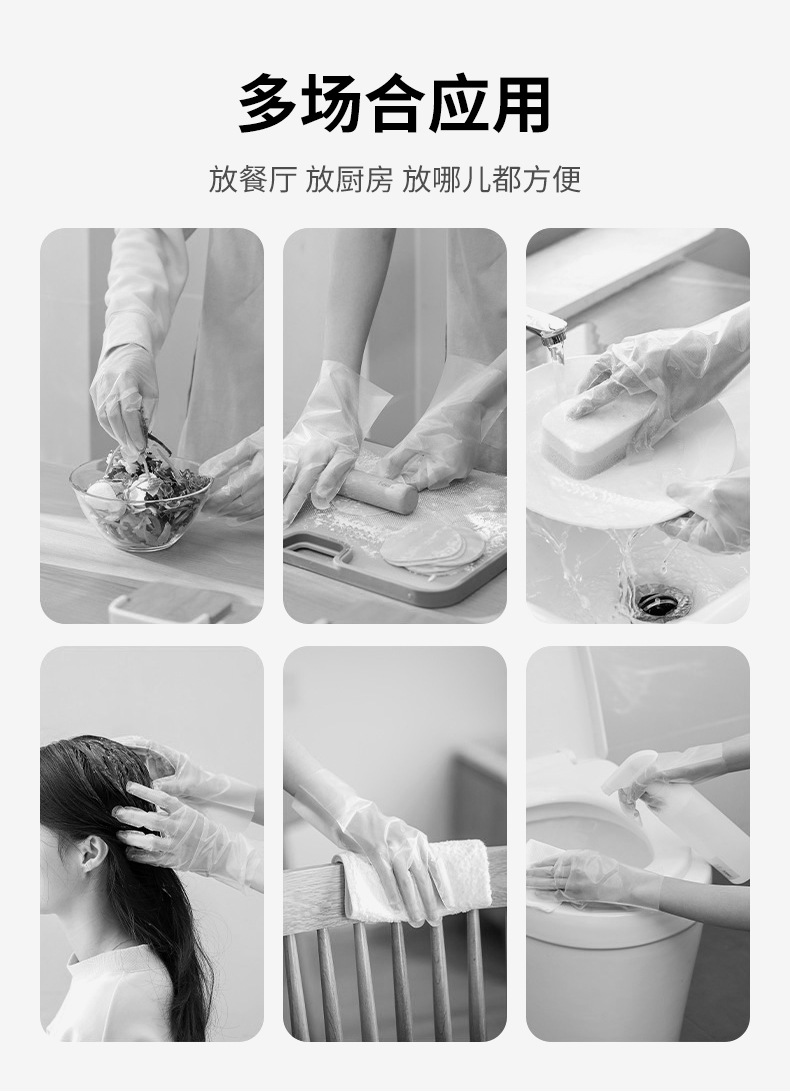 多场合应用

放餐厅 放厨房 放哪儿都方便