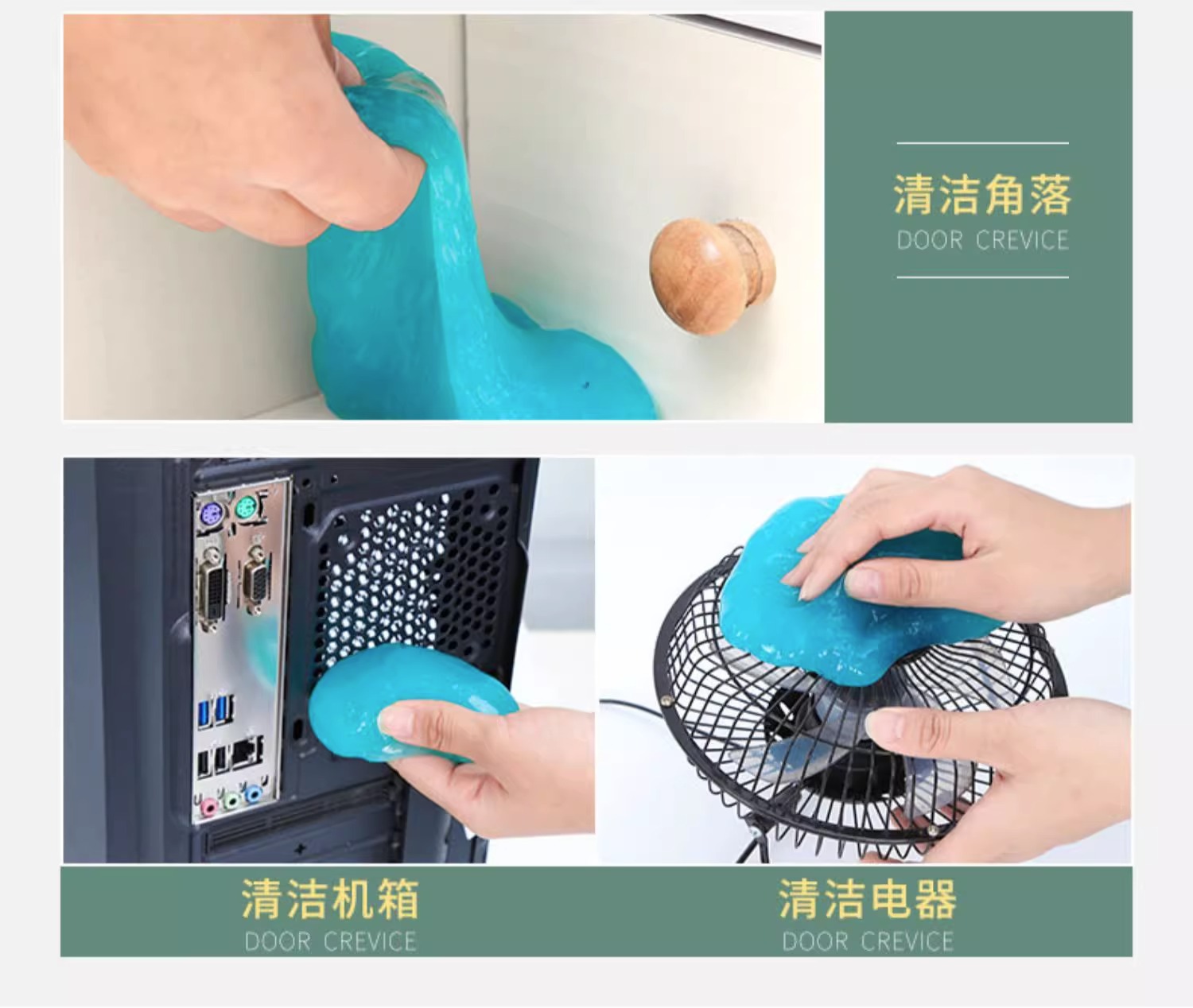 清洁角落
DOOR CREVICE

清洁机箱
DOOR CREVICE

清洁电器
DOOR CREVICE