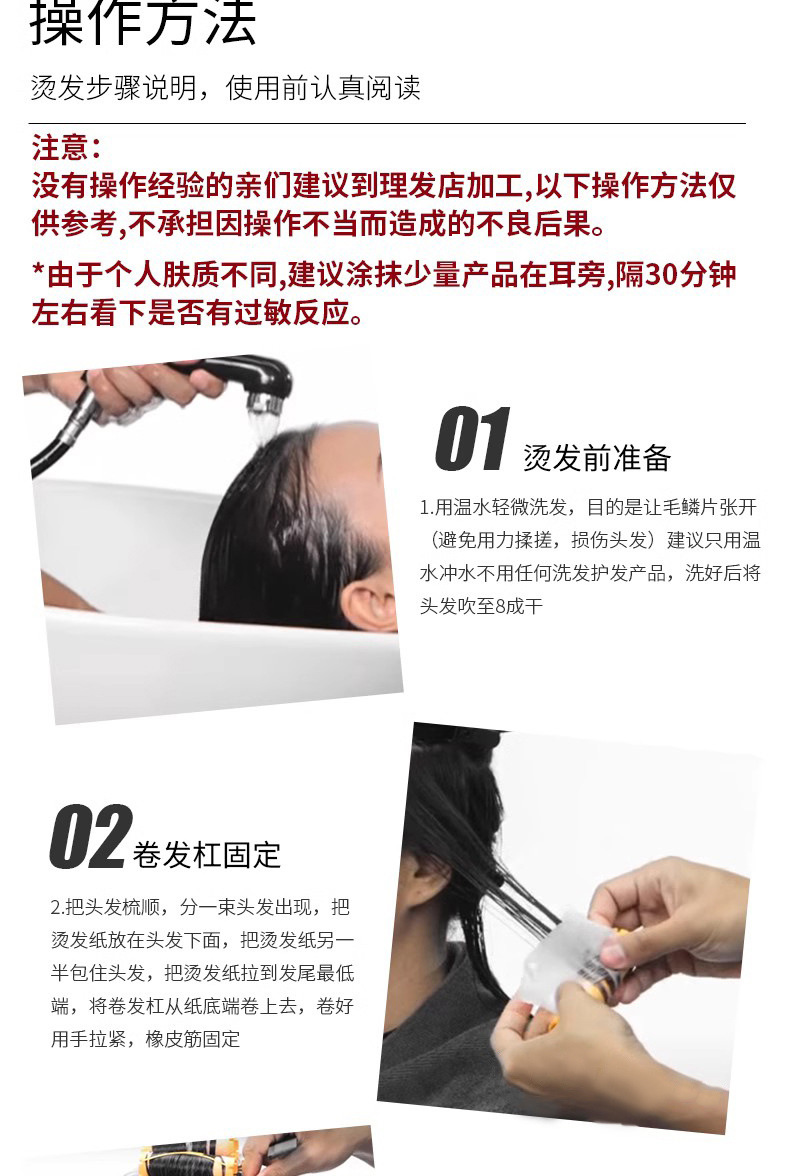 操作方法

烫发步骤说明，使用前认真阅读

注意：
没有操作经验的亲们建议到理发店加工,以下操作方法仅供参考,不承担因操作不当而造成的不良后果。

*由于个人肤质不同,建议涂抹少量产品在耳旁,隔30分钟左右看下是否有过敏反应。

01 烫发前准备

1.用温水轻微洗发，目的是让毛鳞片张开（避免用力揉搓，损伤头发）建议只用温水冲水不用任何洗发护发产品，洗好后将头发吹至8成干

02 卷发杠固定

2.把头发梳顺，分一束头发出现，把烫发纸放在头发下面，把烫发纸另一半包住头发，把烫发纸拉到发尾最低端，将卷发杠从纸底端卷上去，卷好用手拉紧，橡皮筋固定