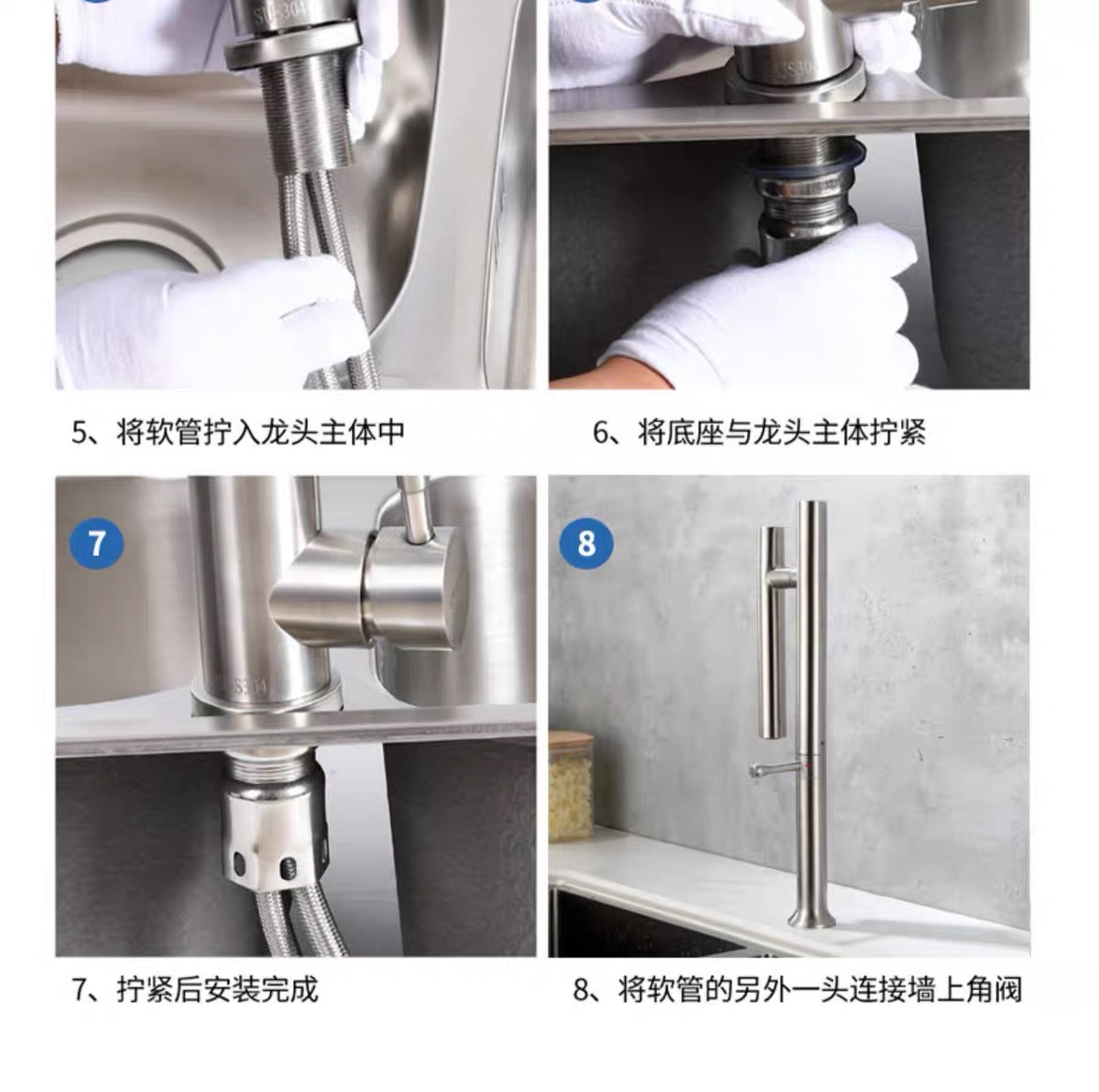 SUS304

SUS304

5、将软管拧入龙头主体中

6、将底座与龙头主体拧紧

7

SUS304

8

7、拧紧后安装完成

8、将软管的另外一头连接墙上角阀