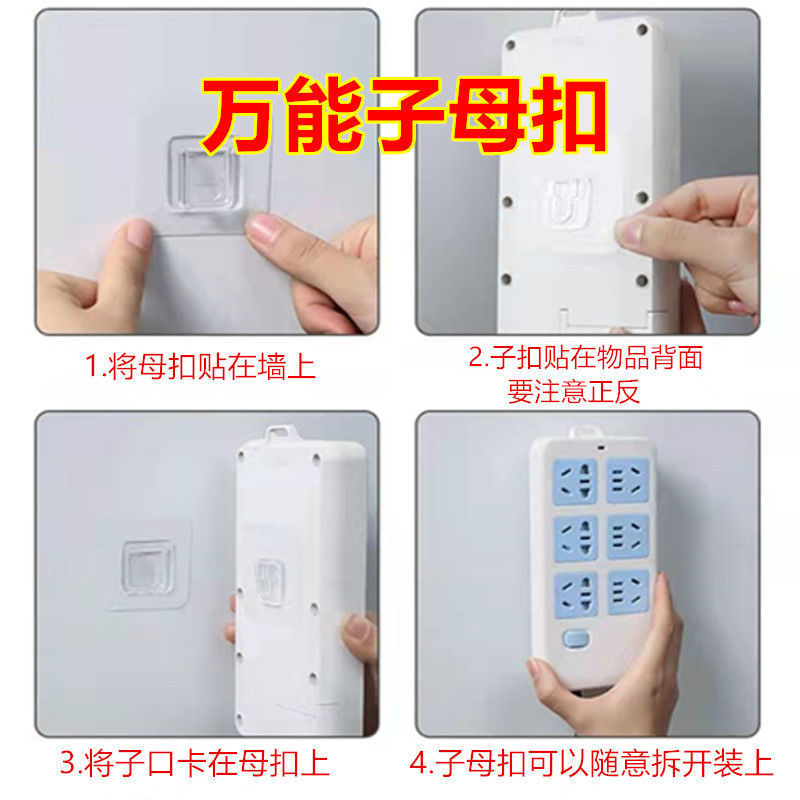 万能子母扣

1.将母扣贴在墙上

2.子扣贴在物品背面
要注意正反

3.将子口卡在母扣上

4.子母扣可以随意拆开装上