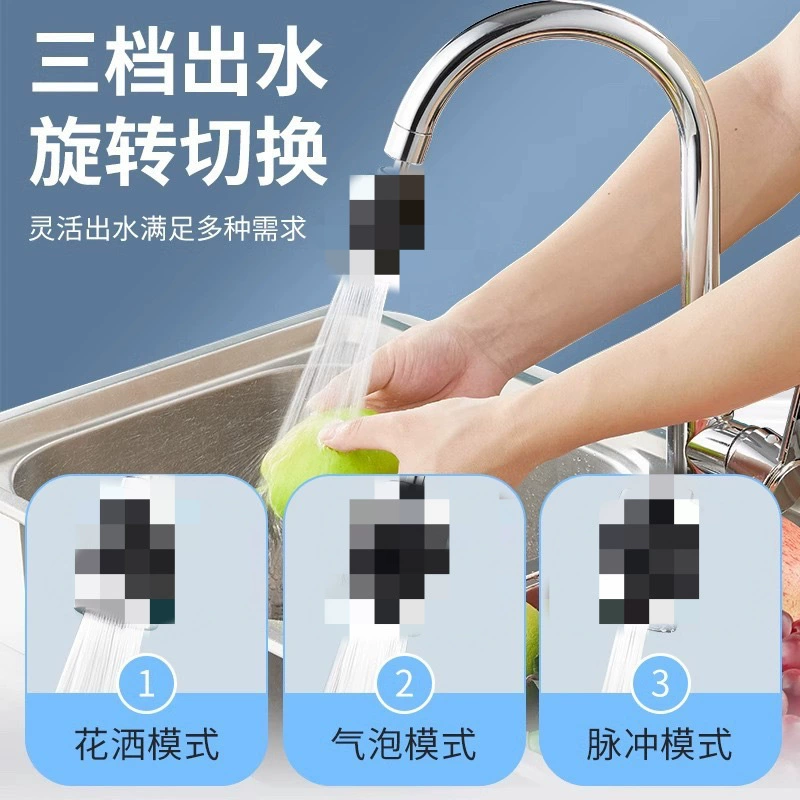 三档出水
旋转切换

灵活出水满足多种需求

1
花洒模式

2
气泡模式

3
脉冲模式