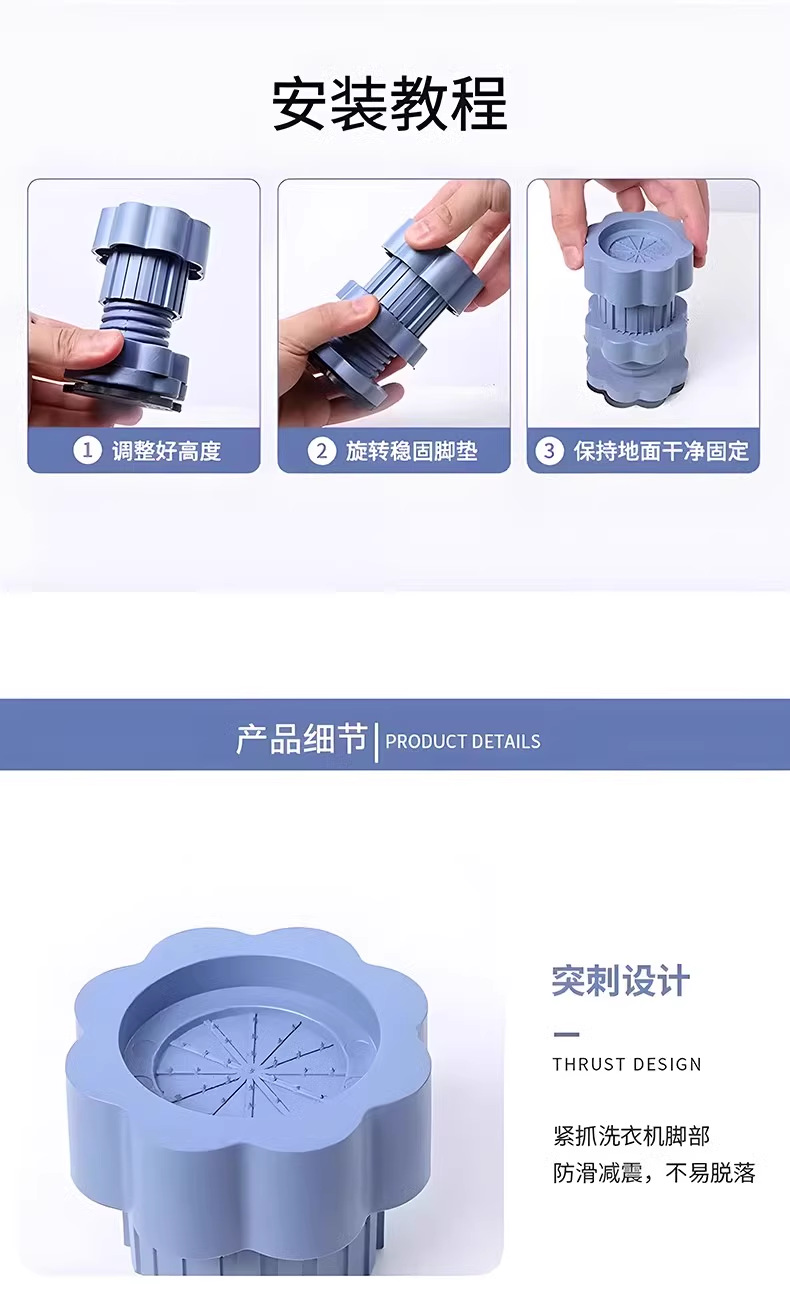 安装教程

1 调整好高度

2 旋转稳固脚垫

3 保持地面干净固定

产品细节 | PRODUCT DETAILS

突刺设计

THRUST DESIGN

紧抓洗衣机脚部
防滑减震，不易脱落