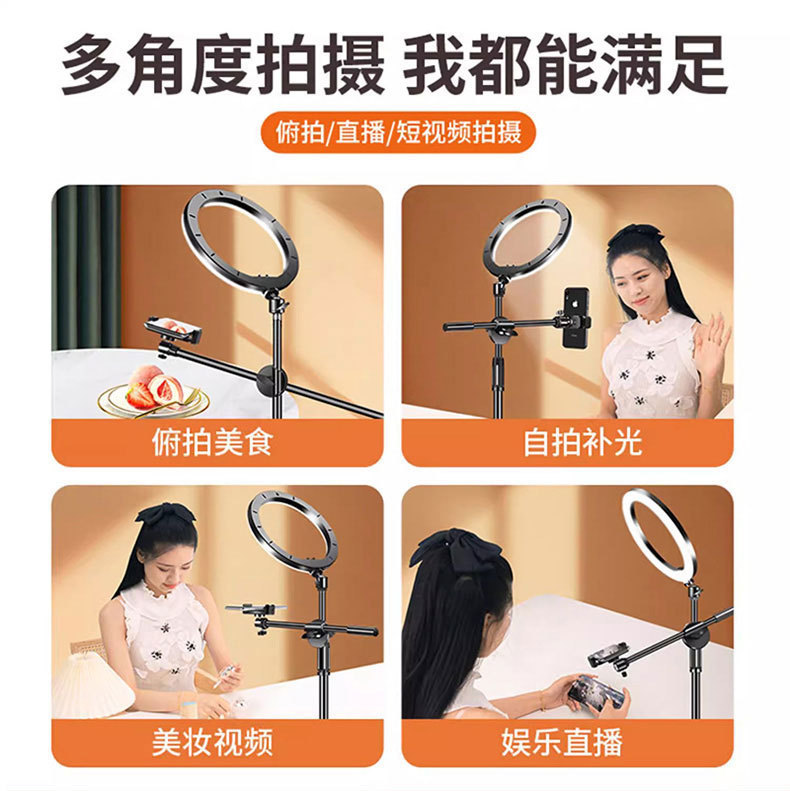 多角度拍摄 我都能满足

俯拍/直播/短视频拍摄

俯拍美食

自拍补光

美妆视频

娱乐直播