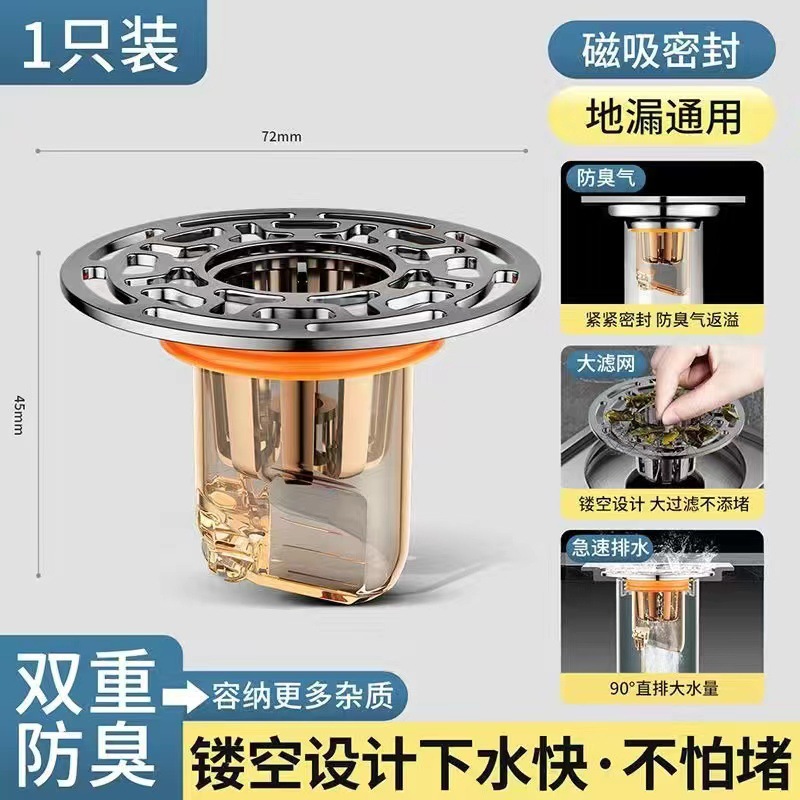 1只装

磁吸密封

地漏通用

72mm

45mm

防臭气

紧紧密封 防臭气返溢

大滤网

镂空设计 大过滤不添堵

急速排水

90°直排大水量

双重防臭

容纳更多杂质

镂空设计下水快·不怕堵