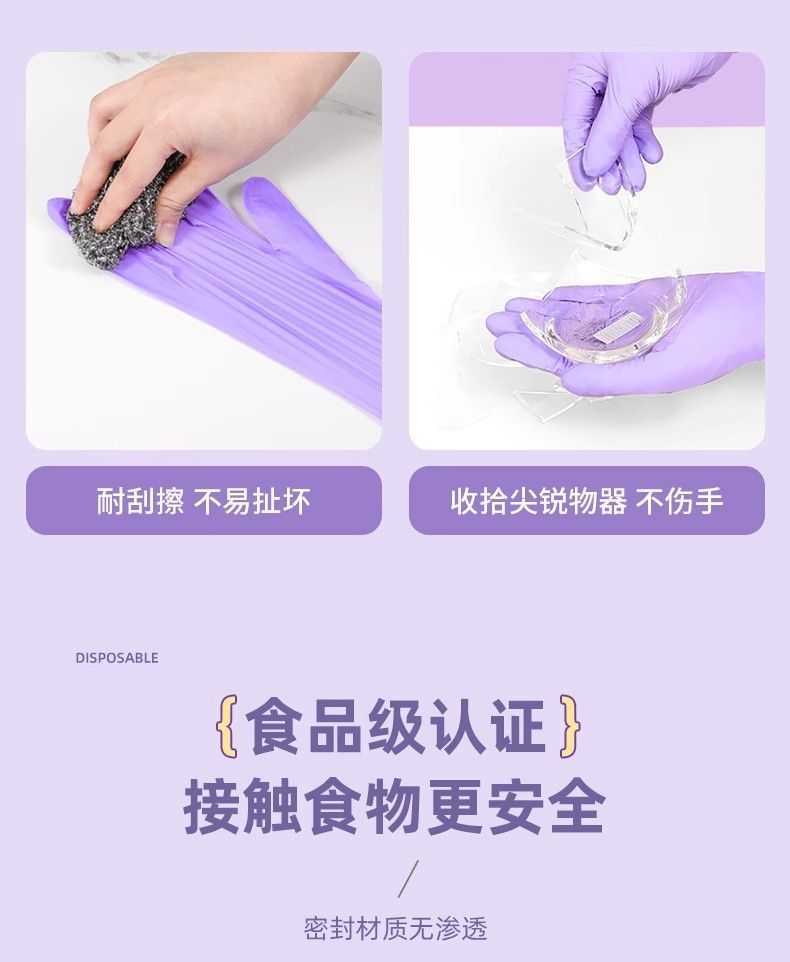 耐刮擦 不易扯坏

收拾尖锐物器 不伤手

DISPOSABLE

{食品级认证}

接触食物更安全

/

密封材质无渗透