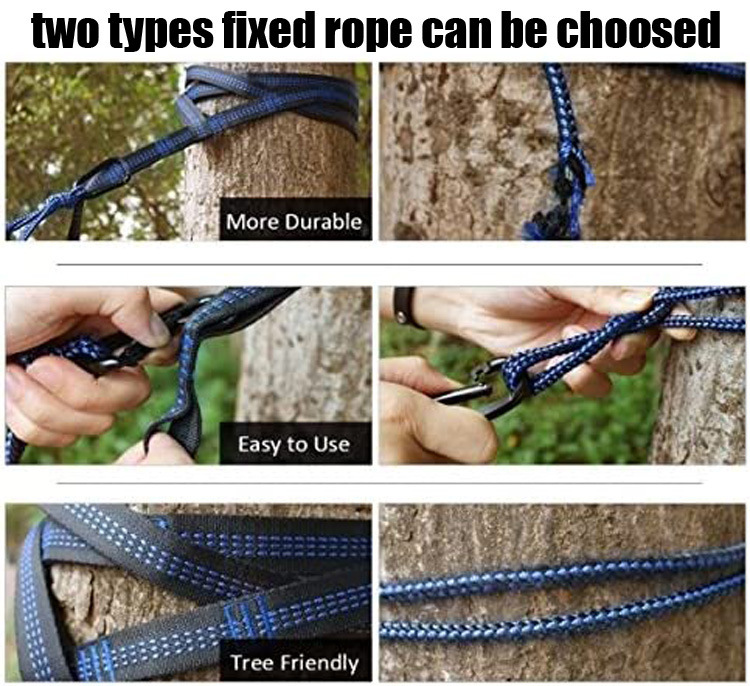 two types fixed rope can be choosed

More Durable

Easy to Use

Tree Friendly