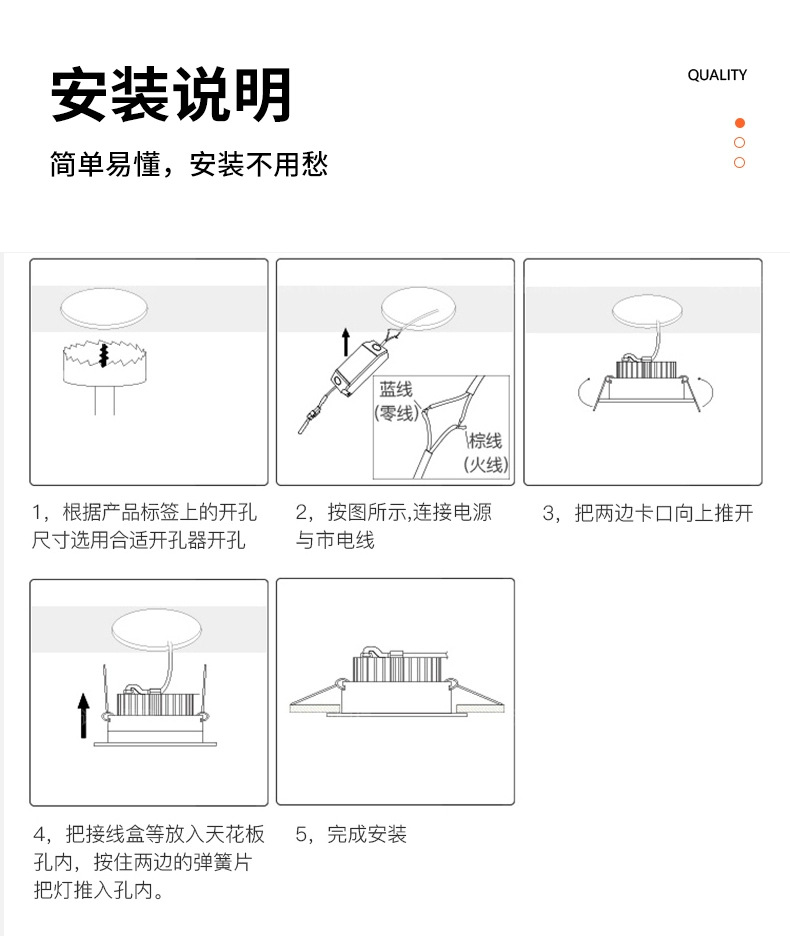 安装说明

QUALITY

简单易懂，安装不用愁

蓝线
(零线)
棕线
(火线)

1，根据产品标签上的开孔尺寸选用合适开孔器开孔

2，按图所示,连接电源与市电线

3，把两边卡口向上推开

4，把接线盒等放入天花板孔内，按住两边的弹簧片把灯推入孔内。

5，完成安装