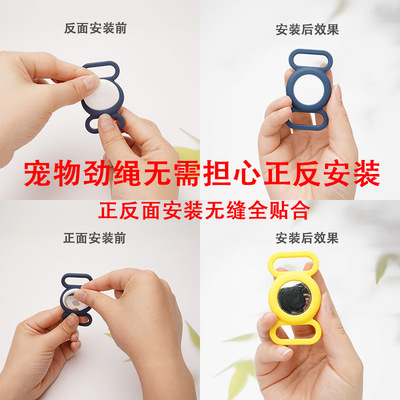 反面安装前

安装后效果

宠物劲绳无需担心正反安装

正反面安装无缝全贴合

正面安装前

安装后效果