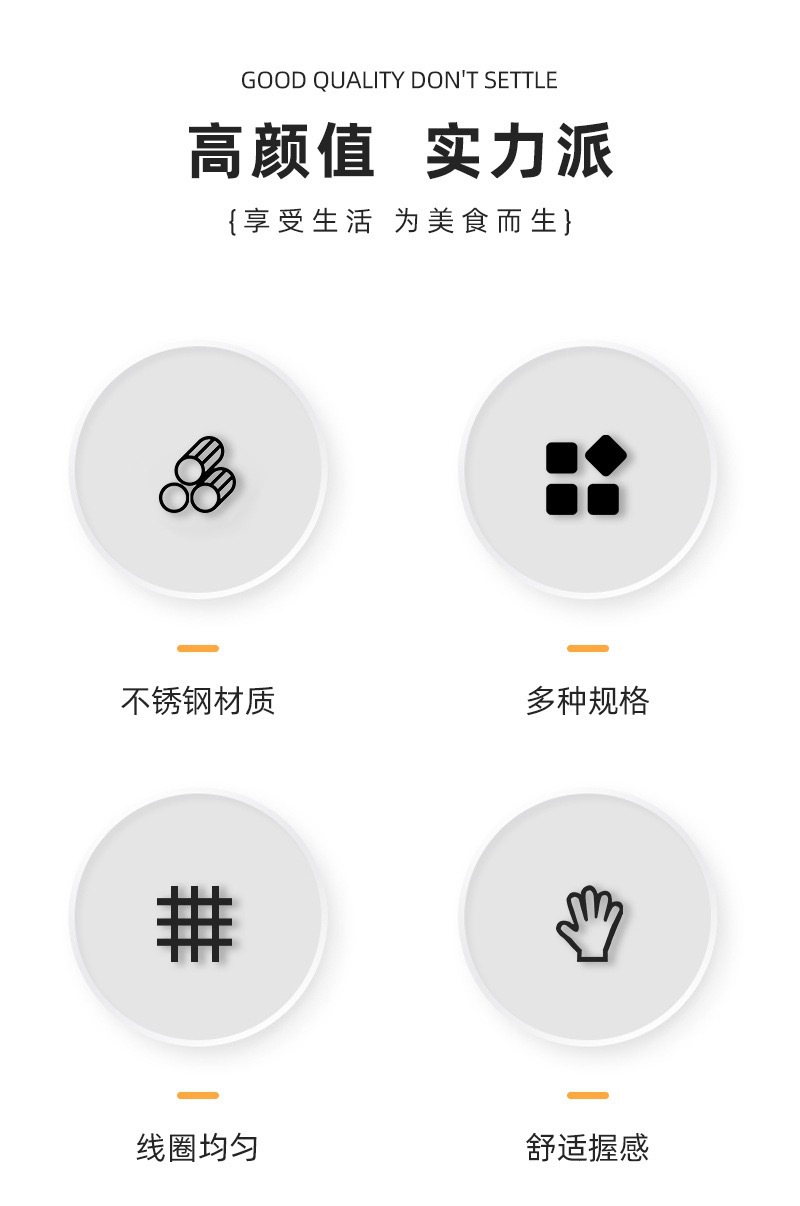 GOOD QUALITY DON'T SETTLE

高颜值 实力派

{享受生活 为美食而生}

不锈钢材质

多种规格

线圈均匀

舒适握感