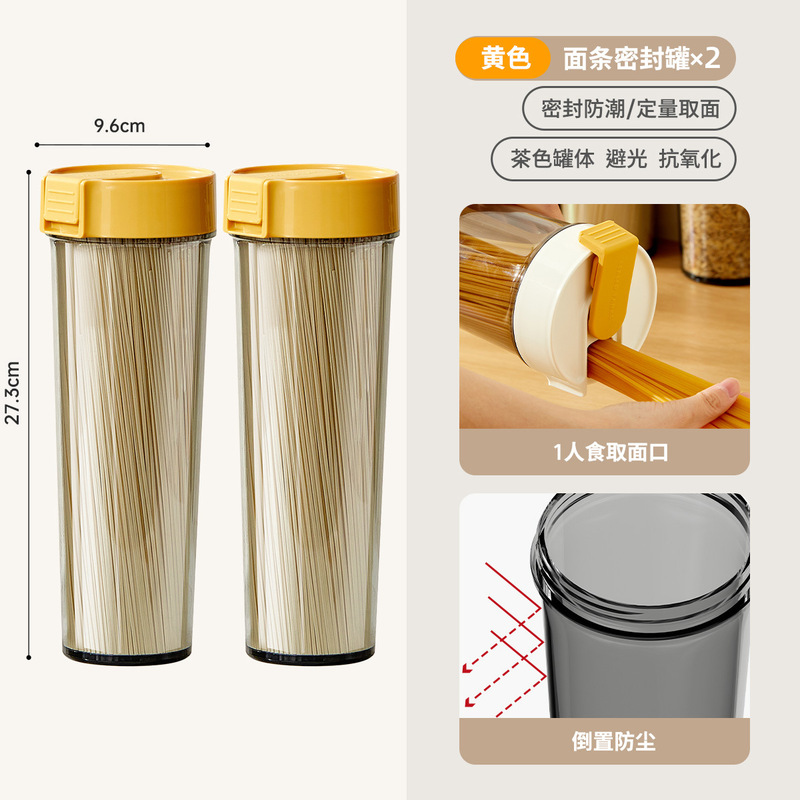 9.6cm

27.3cm

黄色 面条密封罐×2

密封防潮/定量取面

茶色罐体 避光 抗氧化

1人食取面口

倒置防尘