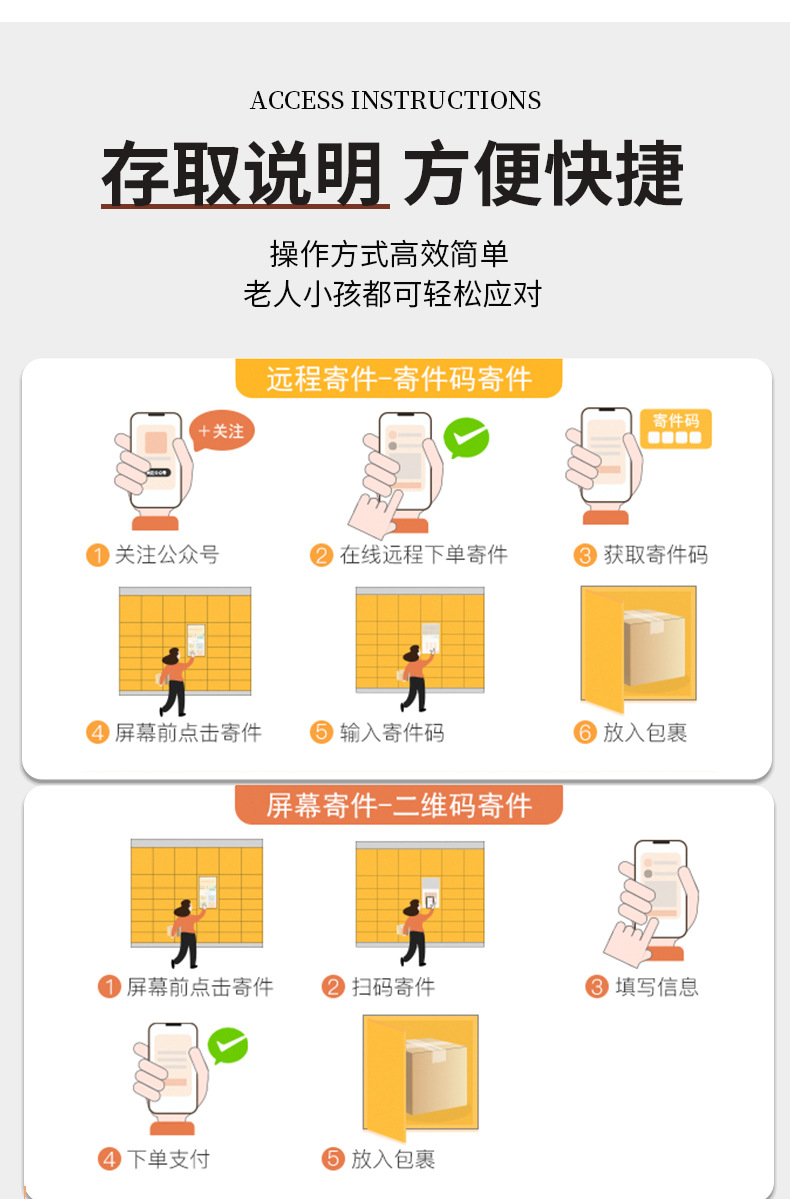 ACCESS INSTRUCTIONS

存取说明 方便快捷

操作方式高效简单
老人小孩都可轻松应对

远程寄件-寄件码寄件

+关注

寄件码

1 关注公众号
2 在线远程下单寄件
3 获取寄件码

4 屏幕前点击寄件
5 输入寄件码
6 放入包裹

屏幕寄件-二维码寄件

1 屏幕前点击寄件
2 扫码寄件
3 填写信息

4 下单支付
5 放入包裹