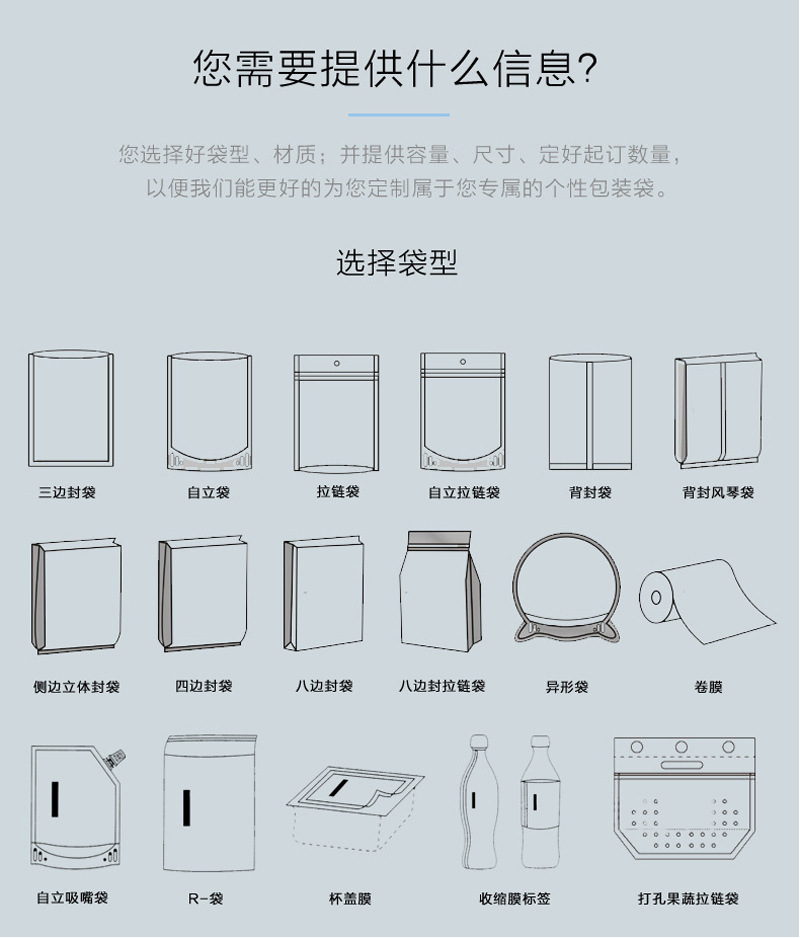 您需要提供什么信息?

您选择好袋型、材质；并提供容量、尺寸、定好起订数量，以便我们能更好的为您定制属于您专属的个性包装袋。

选择袋型

三边封袋
自立袋
拉链袋
自立拉链袋
背封袋
背封风琴袋

侧边立体封袋
四边封袋
八边封袋
八边封拉链袋
异形袋
卷膜

自立吸嘴袋
R-袋
杯盖膜
收缩膜标签
打孔果蔬拉链袋