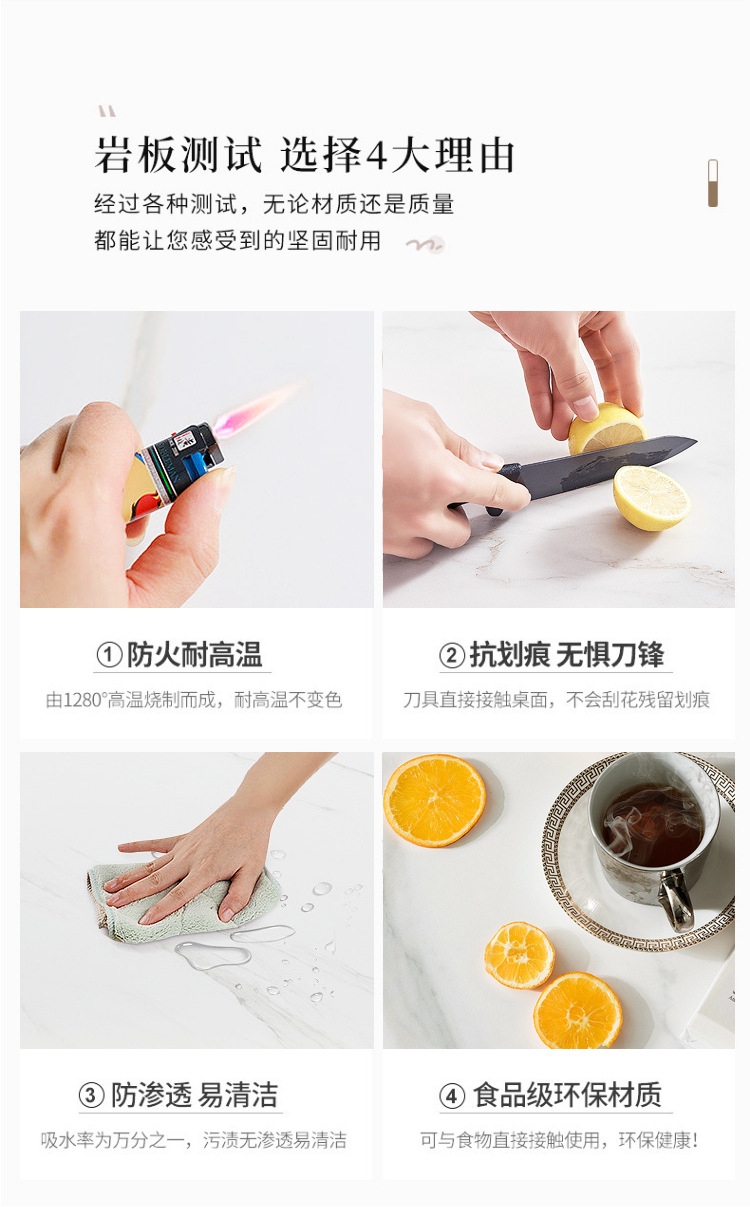 岩板测试 选择4大理由

经过各种测试，无论材质还是质量
都能让您感受到的坚固耐用

① 防火耐高温
由1280°高温烧制而成，耐高温不变色

② 抗划痕 无惧刀锋
刀具直接接触桌面，不会刮花残留划痕

③ 防渗透 易清洁
吸水率为万分之一，污渍无渗透易清洁

④ 食品级环保材质
可与食物直接接触使用，环保健康！