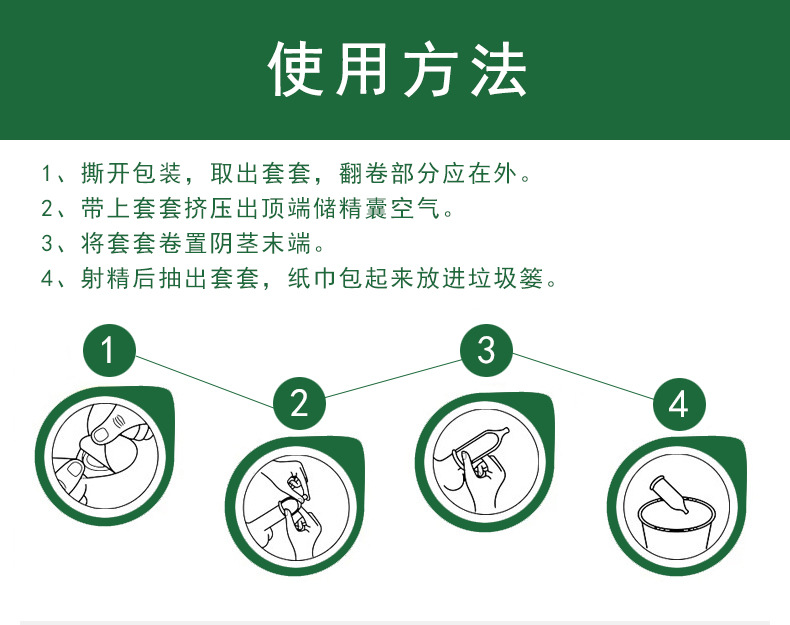 使用方法

1、撕开包装，取出套套，翻卷部分应在外。
2、带上套套挤压出顶端储精囊空气。
3、将套套卷置阴茎末端。
4、射精后抽出套套，纸巾包起来放进垃圾篓。

1

2

3

4