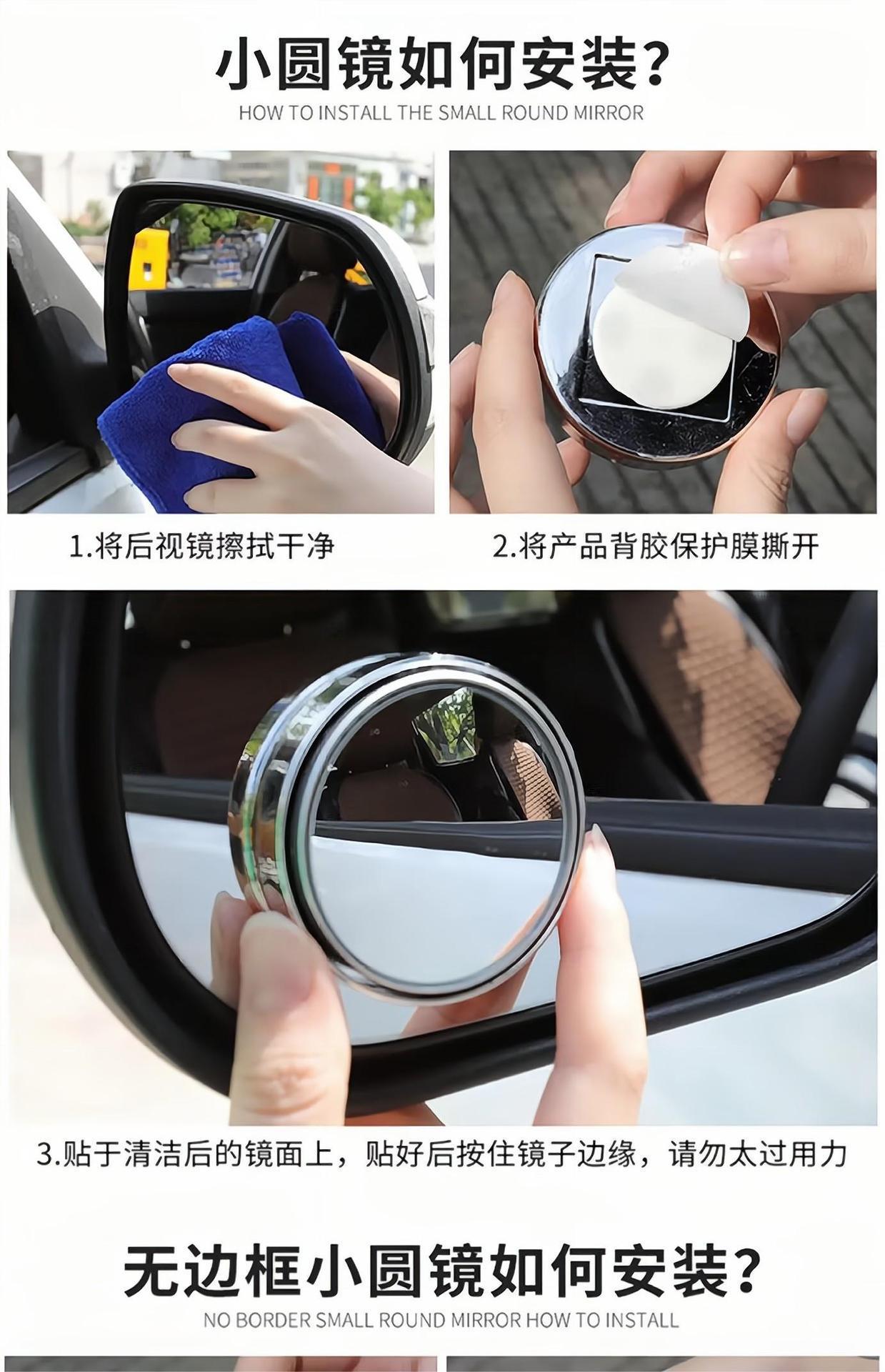 小圆镜如何安装？
HOW TO INSTALL THE SMALL ROUND MIRROR

1.将后视镜擦拭干净

2.将产品背胶保护膜撕开

3.贴于清洁后的镜面上，贴好后按住镜子边缘，请勿太过用力

无边框小圆镜如何安装？
NO BORDER SMALL ROUND MIRROR HOW TO INSTALL