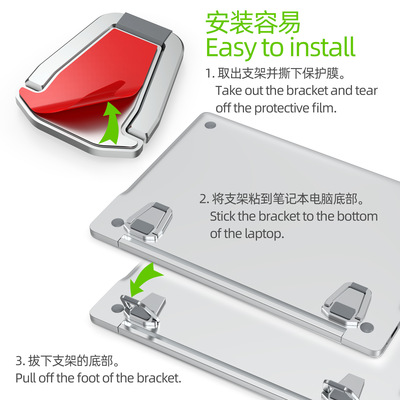 安装容易
Easy to install

1. 取出支架并撕下保护膜。
Take out the bracket and tear off the protective film.

2. 将支架粘到笔记本电脑底部。
Stick the bracket to the bottom of the laptop.

3. 拔下支架的底部。
Pull off the foot of the bracket.