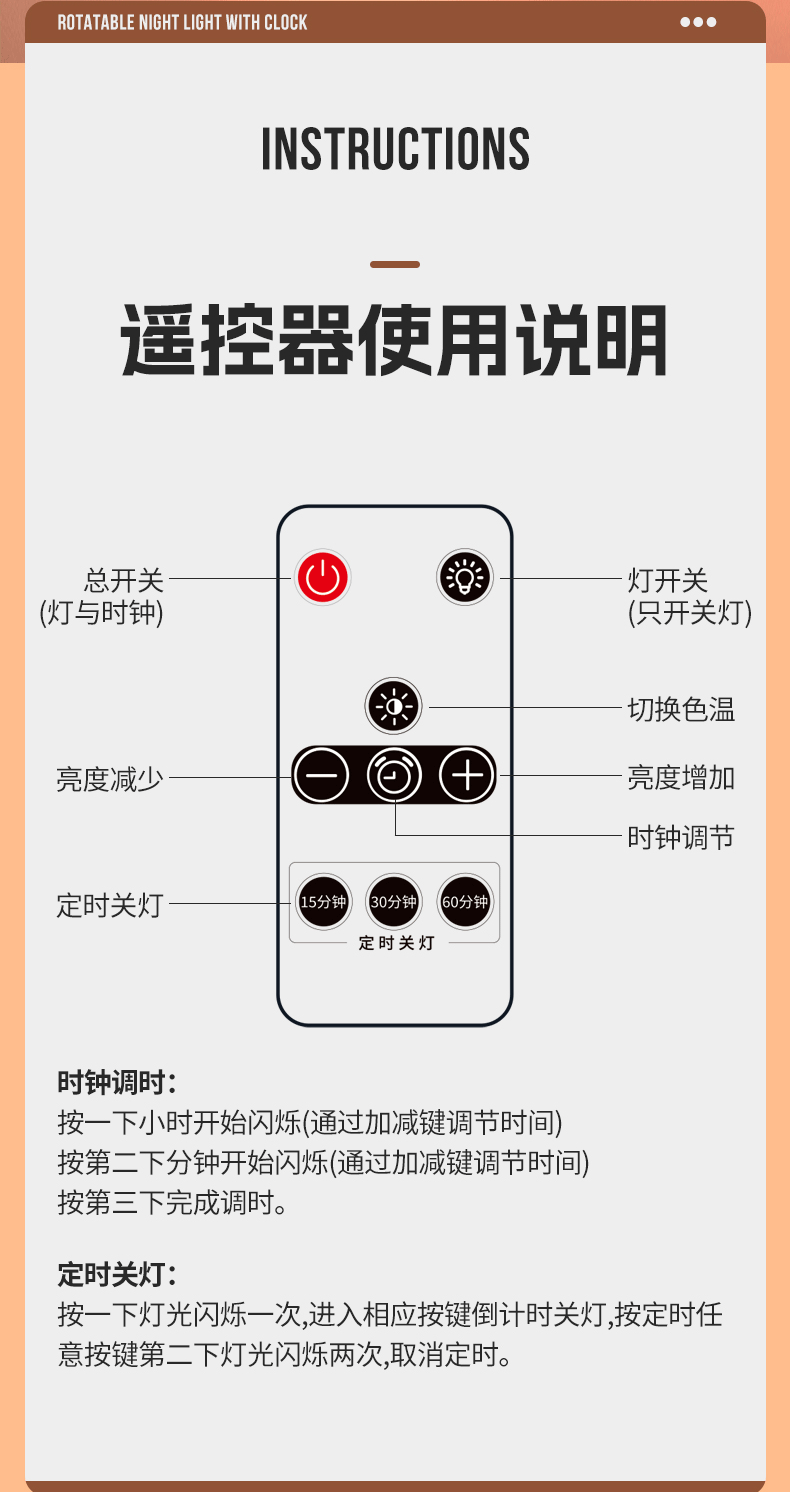 ROTATABLE NIGHT LIGHT WITH CLOCK

INSTRUCTIONS

遥控器使用说明

总开关
(灯与时钟)

灯开关
(只开关灯)

切换色温

亮度减少

亮度增加

时钟调节

定时关灯

15分钟 30分钟 60分钟
定时关灯

时钟调时:
按一下小时开始闪烁(通过加减键调节时间)
按第二下分钟开始闪烁(通过加减键调节时间)
按第三下完成调时。

定时关灯:
按一下灯光闪烁一次,进入相应按键倒计时关灯,按定时任意按键第二下灯光闪烁两次,取消定时。