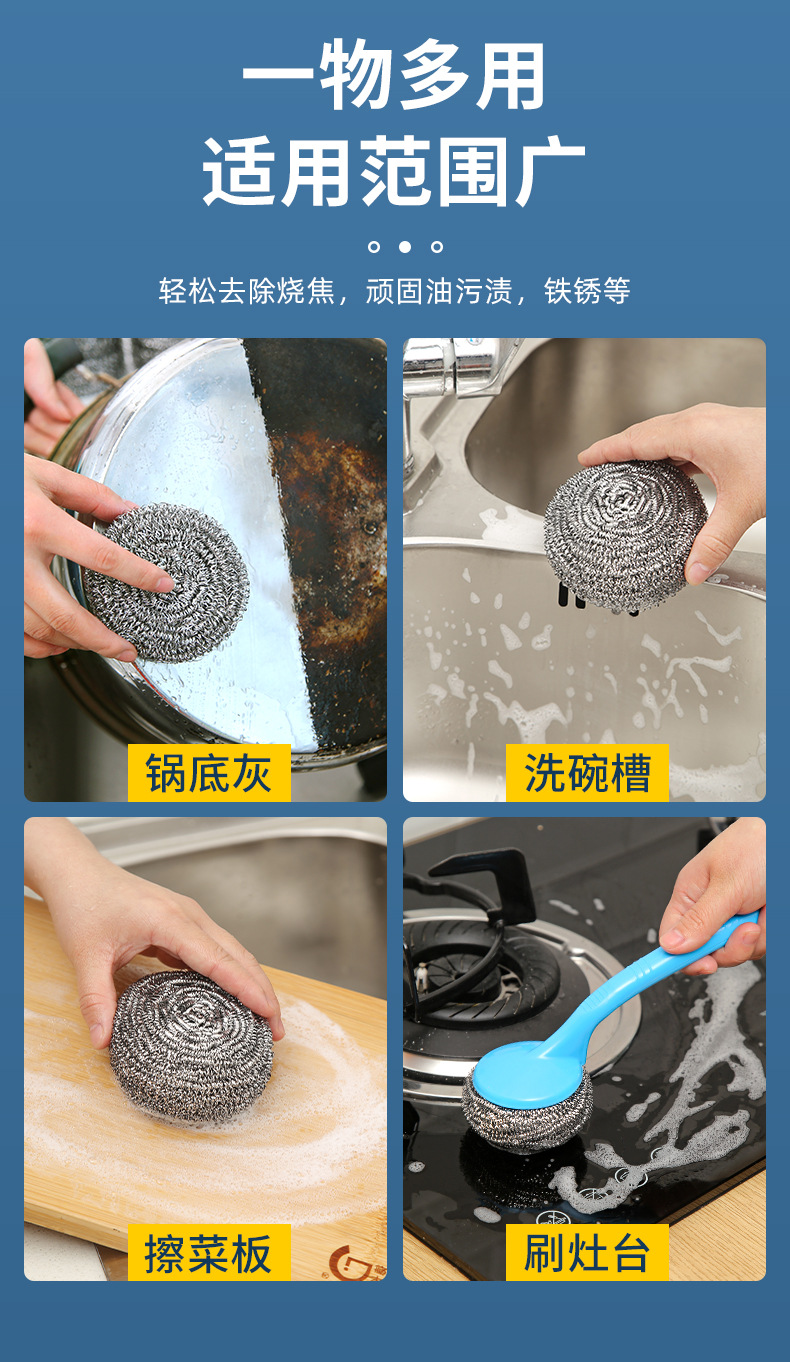 一物多用
适用范围广

轻松去除烧焦，顽固油污渍，铁锈等

锅底灰

洗碗槽

擦菜板

刷灶台