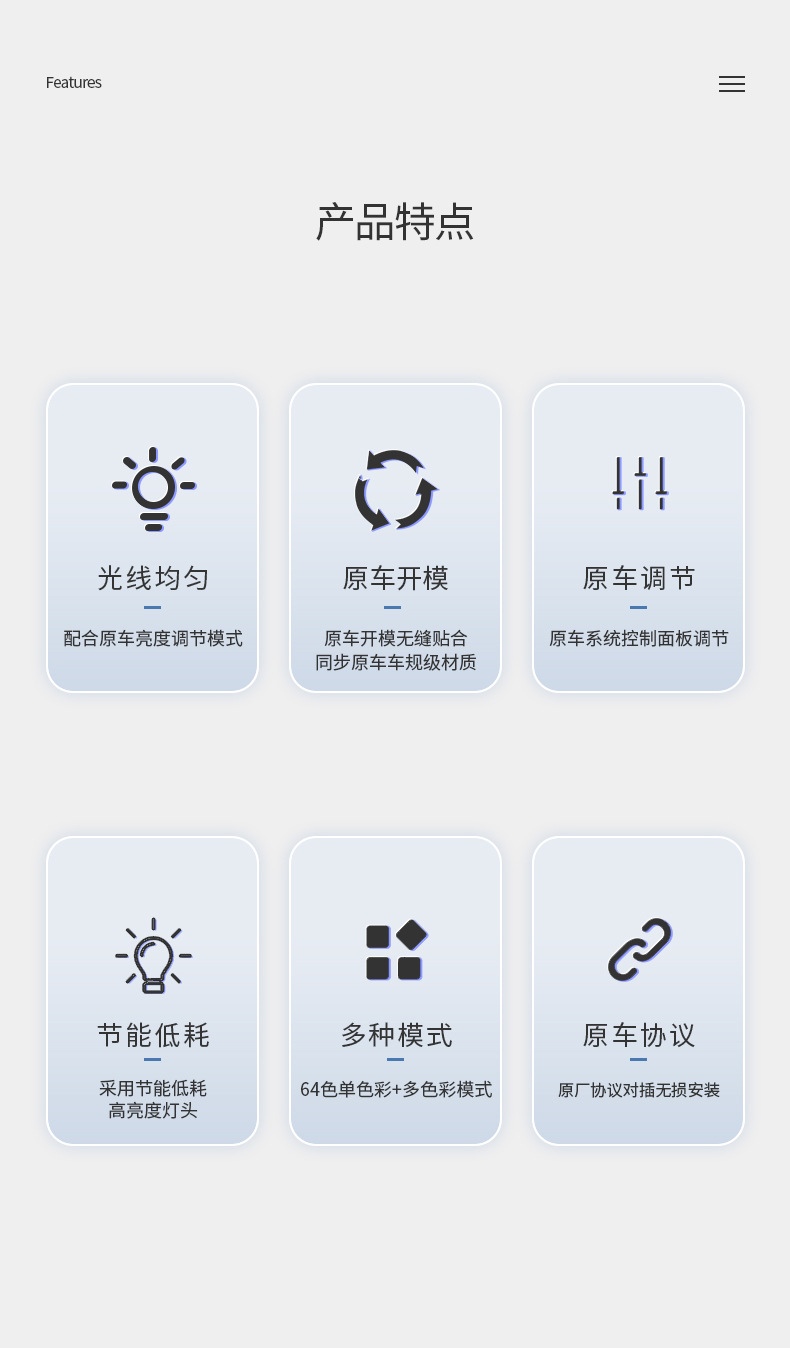 Features

产品特点

光线均匀

配合原车亮度调节模式

原车开模

原车开模无缝贴合
同步原车车规级材质

原车调节

原车系统控制面板调节

节能低耗

采用节能低耗
高亮度灯头

多种模式

64色单色彩+多色彩模式

原车协议

原厂协议对插无损安装