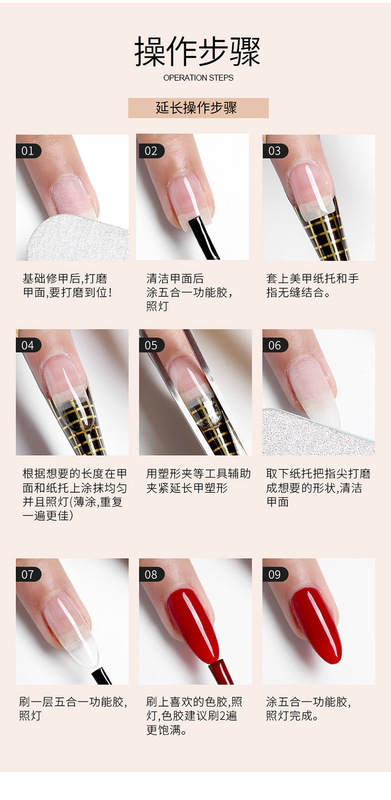 操作步骤
OPERATION STEPS

延长操作步骤

01
基础修甲后,打磨甲面,要打磨到位!

02
清洁甲面后涂五合一功能胶,照灯

03
套上美甲纸托和手指无缝结合。

04
根据想要的长度在甲面和纸托上涂抹均匀并且照灯(薄涂,重复一遍更佳)

05
用塑形夹等工具辅助夹紧延长甲塑形

06
取下纸托把指尖打磨成想要的形状,清洁甲面

07
刷一层五合一功能胶,照灯

08
刷上喜欢的色胶,照灯,色胶建议刷2遍更饱满。

09
涂五合一功能胶,照灯完成。