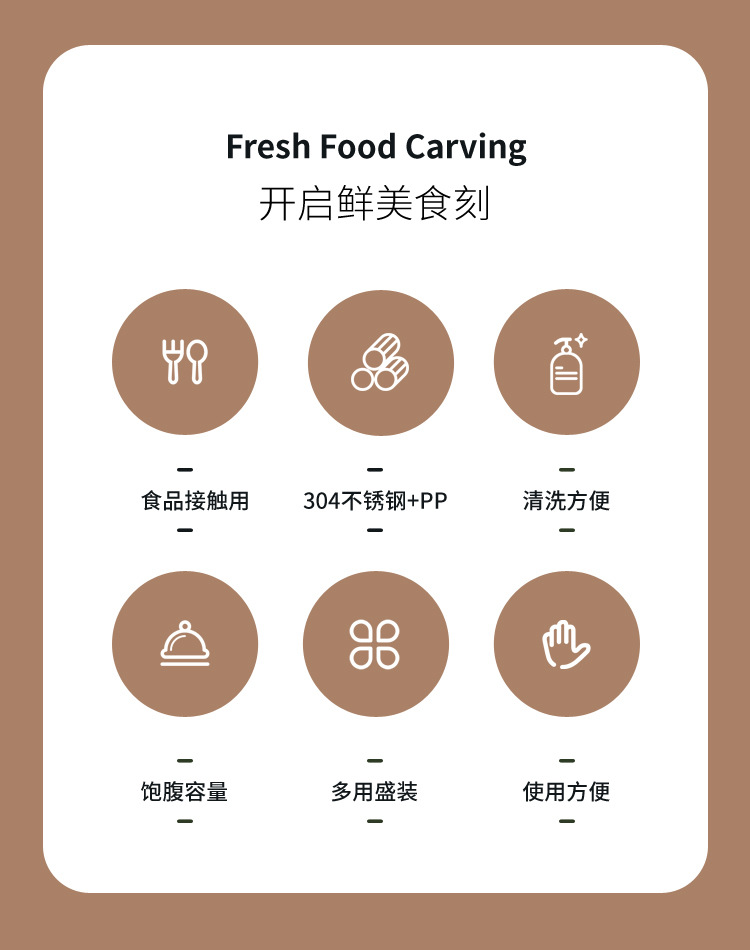 Fresh Food Carving
开启鲜美食刻

食品接触用

304不锈钢+PP

清洗方便

饱腹容量

多用盛装

使用方便