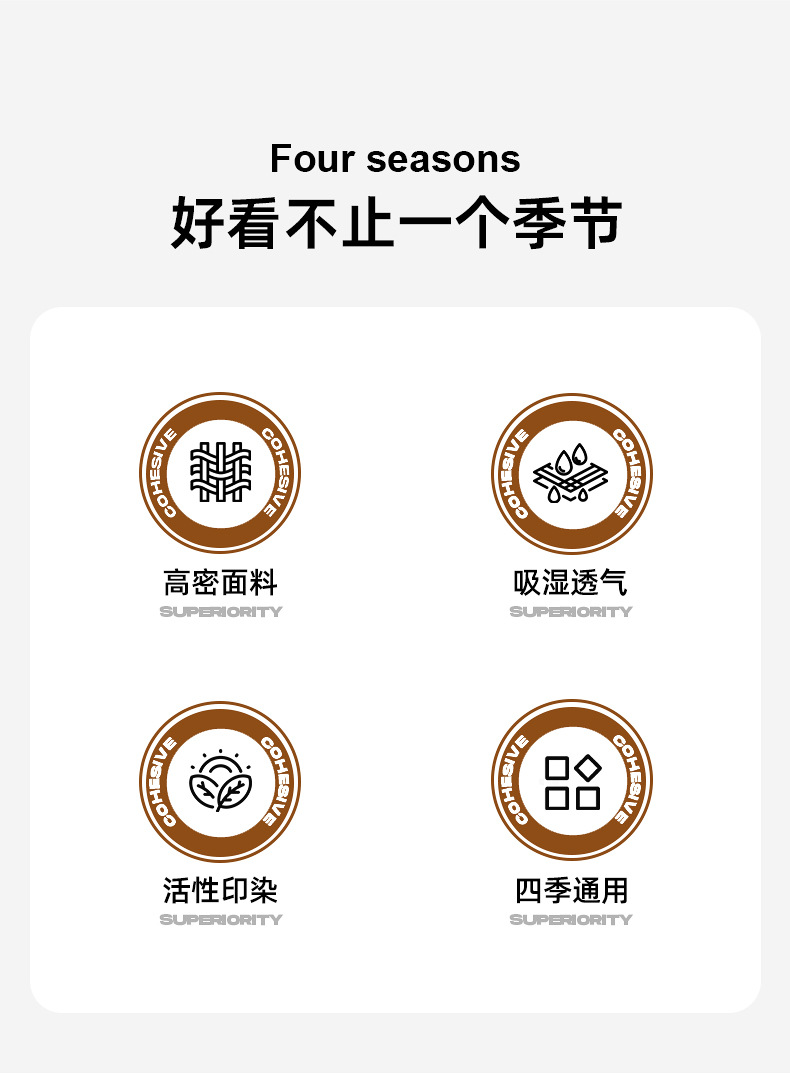 Four seasons
好看不止一个季节

COHESIVE COHESIVE
高密面料
SUPERIORITY

COHESIVE COHESIVE
吸湿透气
SUPERIORITY

COHESIVE COHESIVE
活性印染
SUPERIORITY

COHESIVE COHESIVE
四季通用
SUPERIORITY