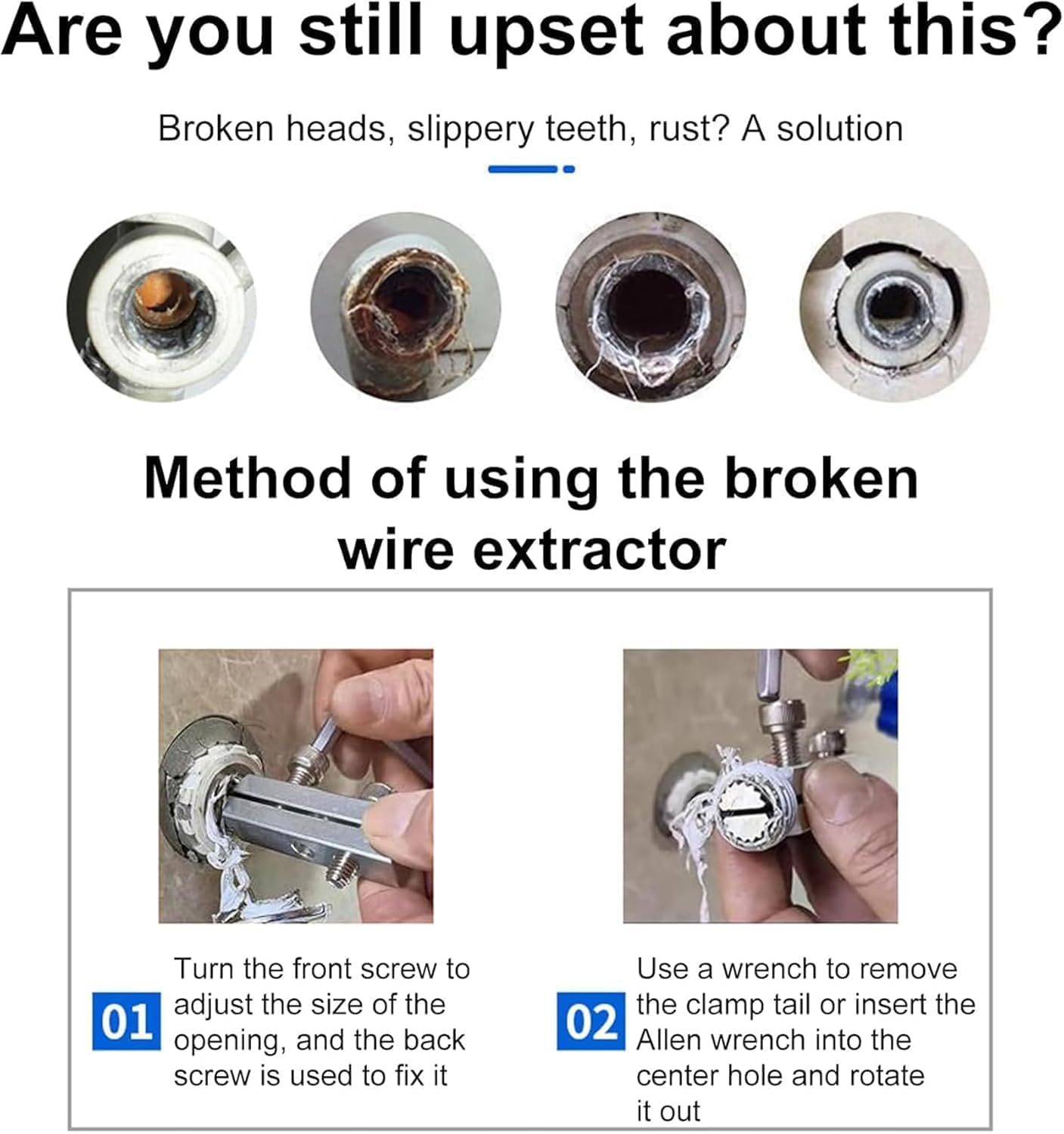 Are you still upset about this?

Broken heads, slippery teeth, rust? A solution

Method of using the broken wire extractor

01 Turn the front screw to adjust the size of the opening, and the back screw is used to fix it

02 Use a wrench to remove the clamp tail or insert the Allen wrench into the center hole and rotate it out