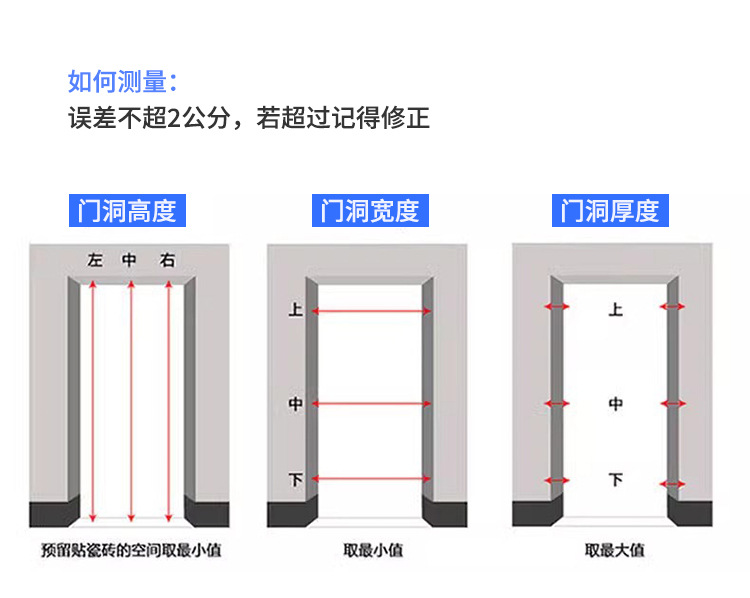 如何测量：
误差不超2公分，若超过记得修正

门洞高度

左 中 右

预留贴瓷砖的空间取最小值

门洞宽度

上

中

下

取最小值

门洞厚度

上

中

下

取最大值