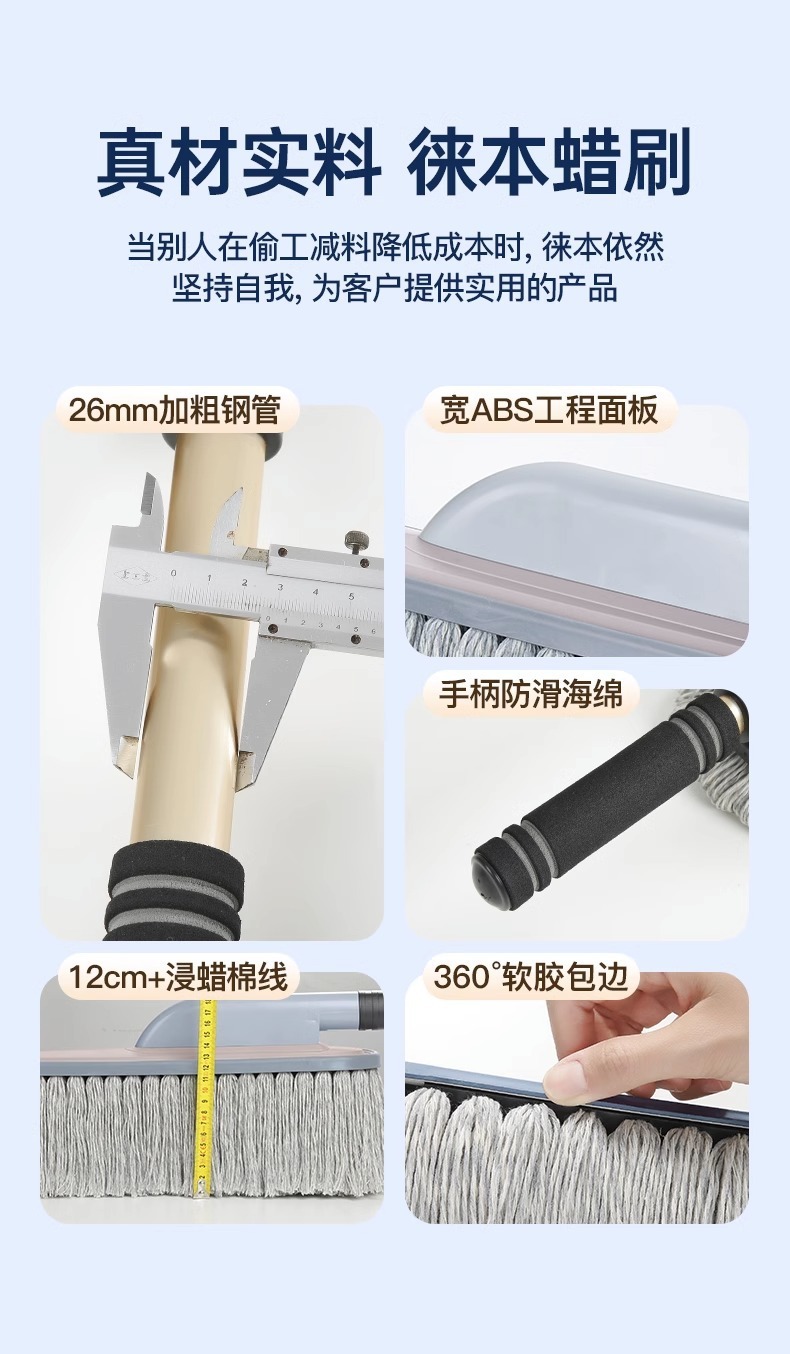 真材实料 徕本蜡刷

当别人在偷工减料降低成本时, 徕本依然坚持自我, 为客户提供实用的产品

26mm加粗钢管

宽ABS工程面板

手柄防滑海绵

12cm+浸蜡棉线

360°软胶包边