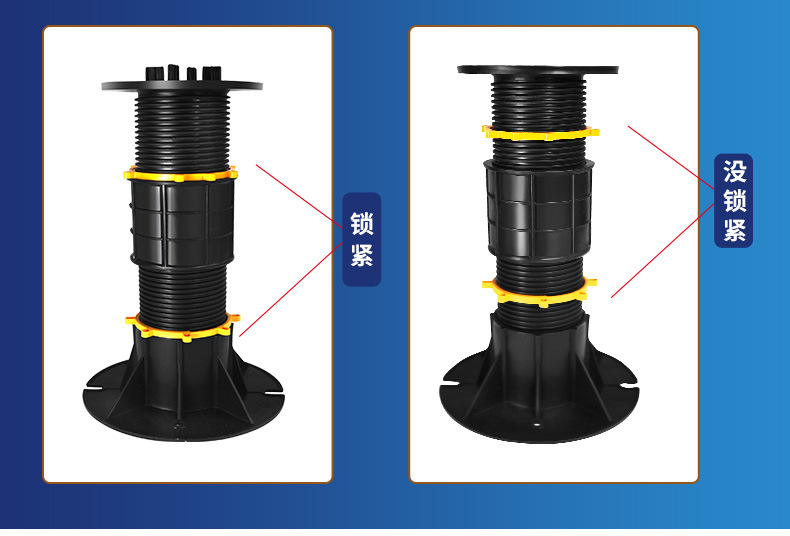 锁紧

没锁紧