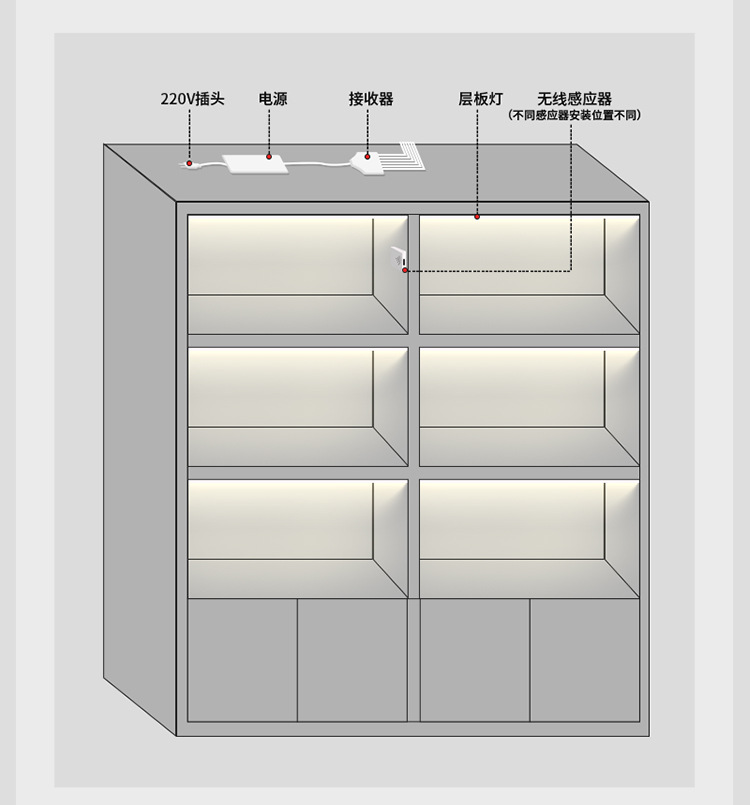 220V插头
电源
接收器
层板灯
无线感应器
(不同感应器安装位置不同)