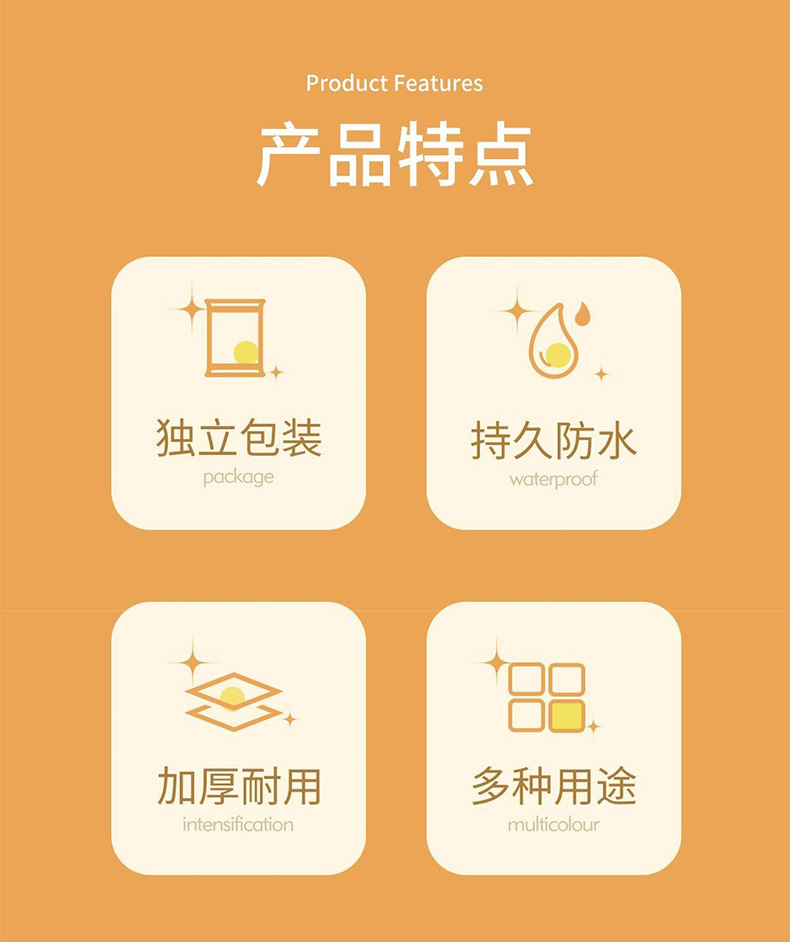 Product Features

产品特点

独立包装
package

持久防水
waterproof

加厚耐用
intensification

多种用途
multicolour