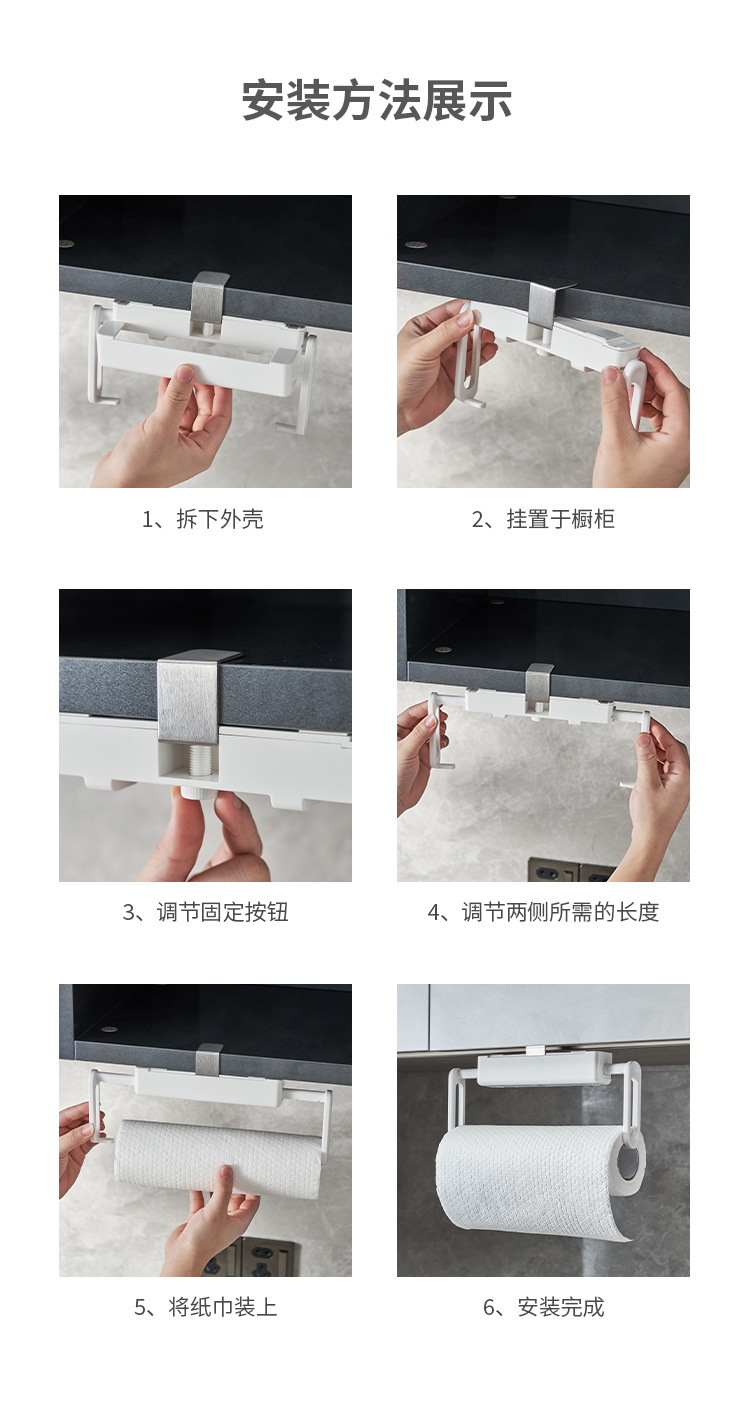 安装方法展示

1、拆下外壳

2、挂置于橱柜

3、调节固定按钮

4、调节两侧所需的长度

5、将纸巾装上

6、安装完成