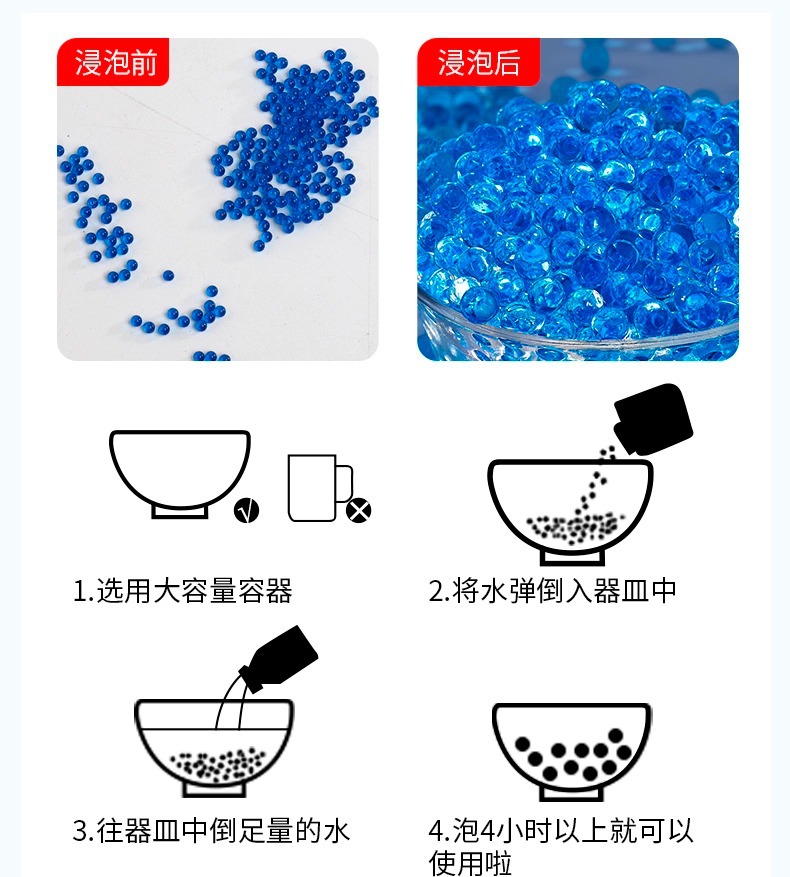 浸泡前

浸泡后

1.选用大容量容器

2.将水弹倒入器皿中

3.往器皿中倒足量的水

4.泡4小时以上就可以使用啦