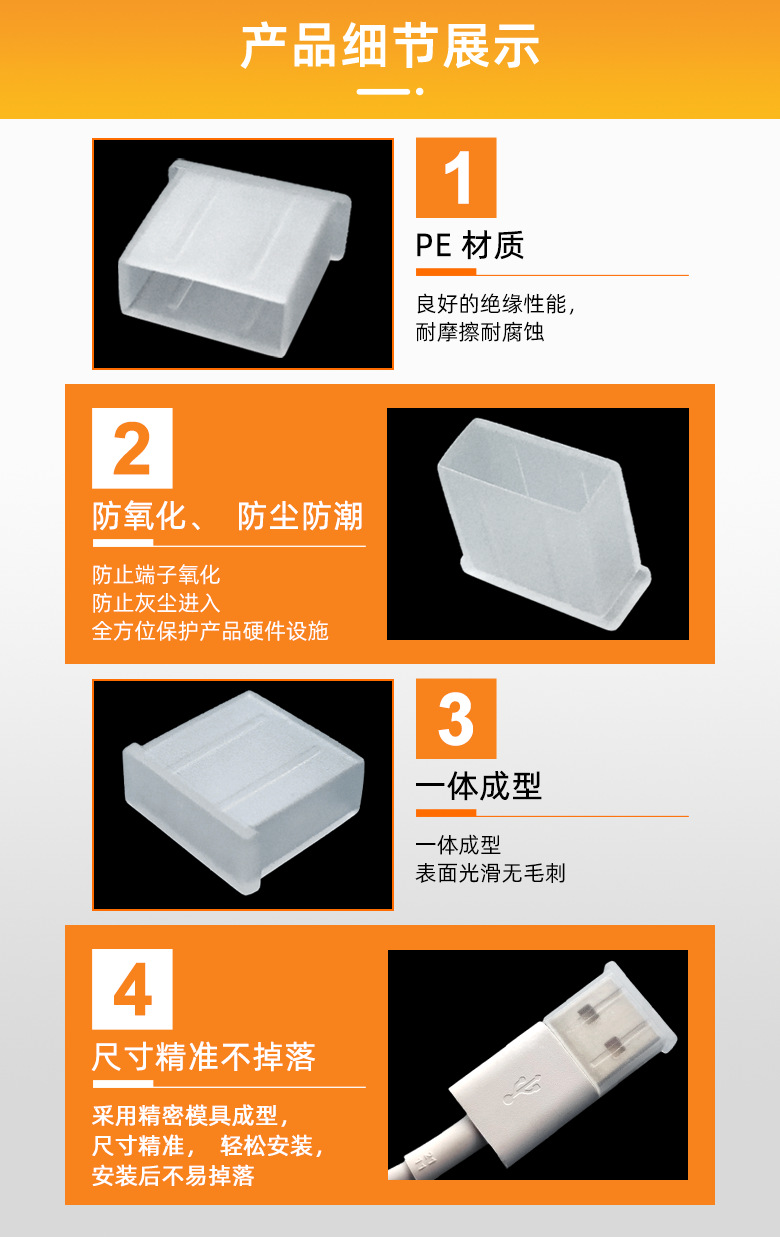 产品细节展示

1
PE 材质
良好的绝缘性能，
耐摩擦耐腐蚀

2
防氧化、 防尘防潮
防止端子氧化
防止灰尘进入
全方位保护产品硬件设施

3
一体成型
一体成型
表面光滑无毛刺

4
尺寸精准不掉落
采用精密模具成型，
尺寸精准， 轻松安装，
安装后不易掉落