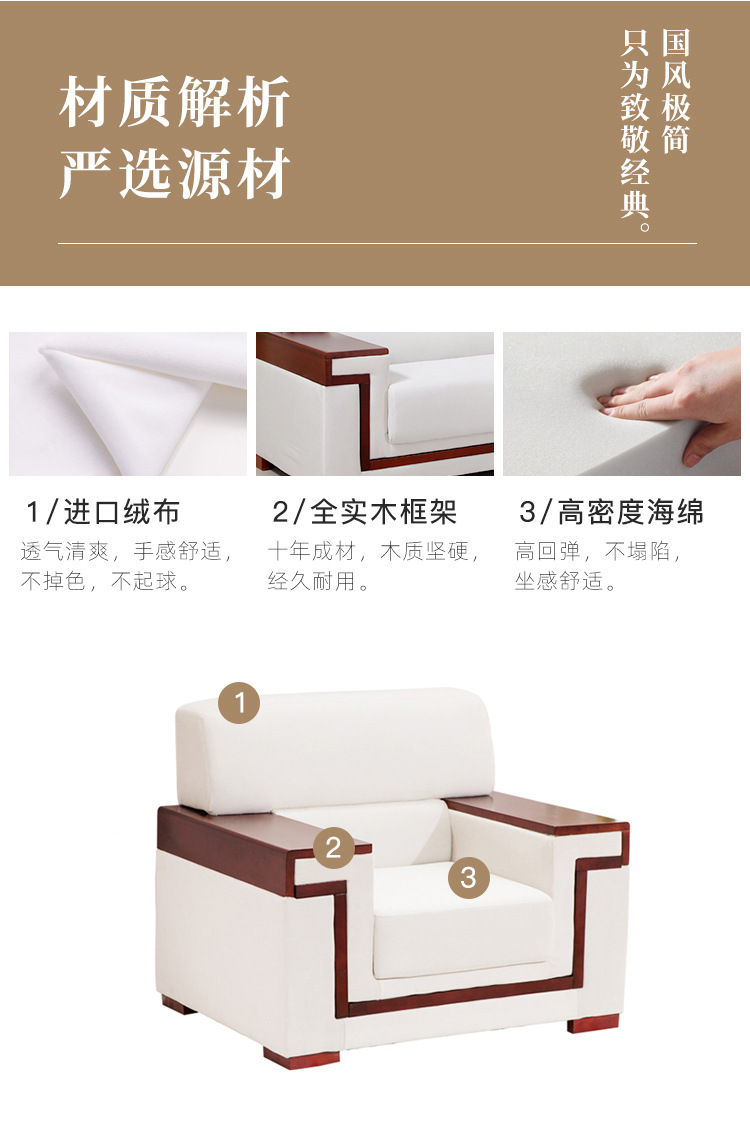 材质解析
严选源材

国风极简
只为致敬经典。

1/进口绒布
透气清爽，手感舒适，不掉色，不起球。

2/全实木框架
十年成材，木质坚硬，经久耐用。

3/高密度海绵
高回弹，不塌陷，坐感舒适。

1
2
3