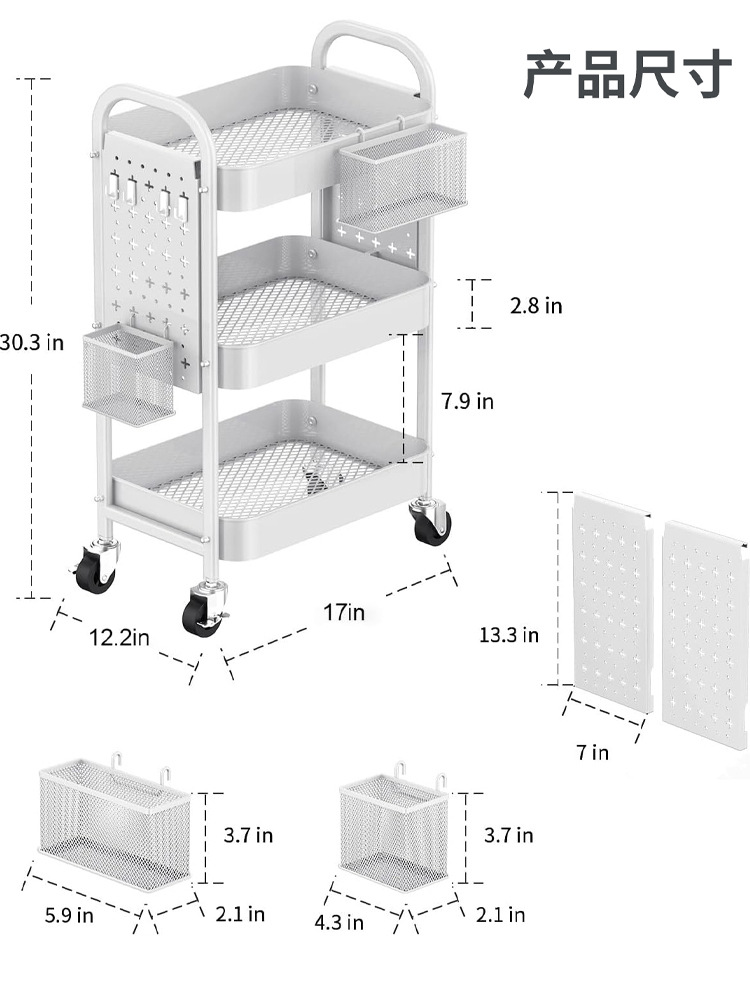 产品尺寸

30.3 in

2.8 in

7.9 in

12.2in

17in

13.3 in

7 in

3.7 in

5.9 in

2.1 in

3.7 in

4.3 in

2.1 in