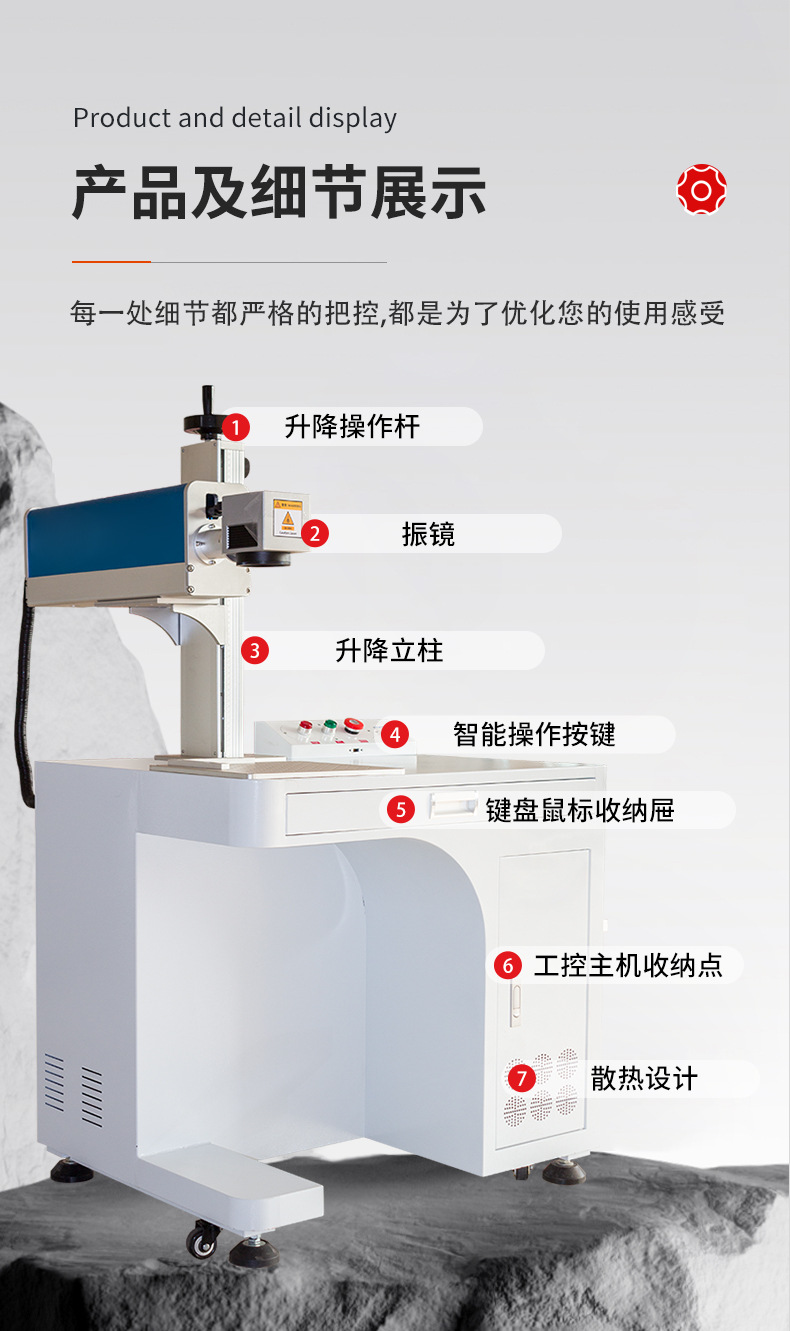 Product and detail display

产品及细节展示

每一处细节都严格的把控,都是为了优化您的使用感受

1 升降操作杆

2 振镜

3 升降立柱

4 智能操作按键

5 键盘鼠标收纳屉

6 工控主机收纳点

7 散热设计