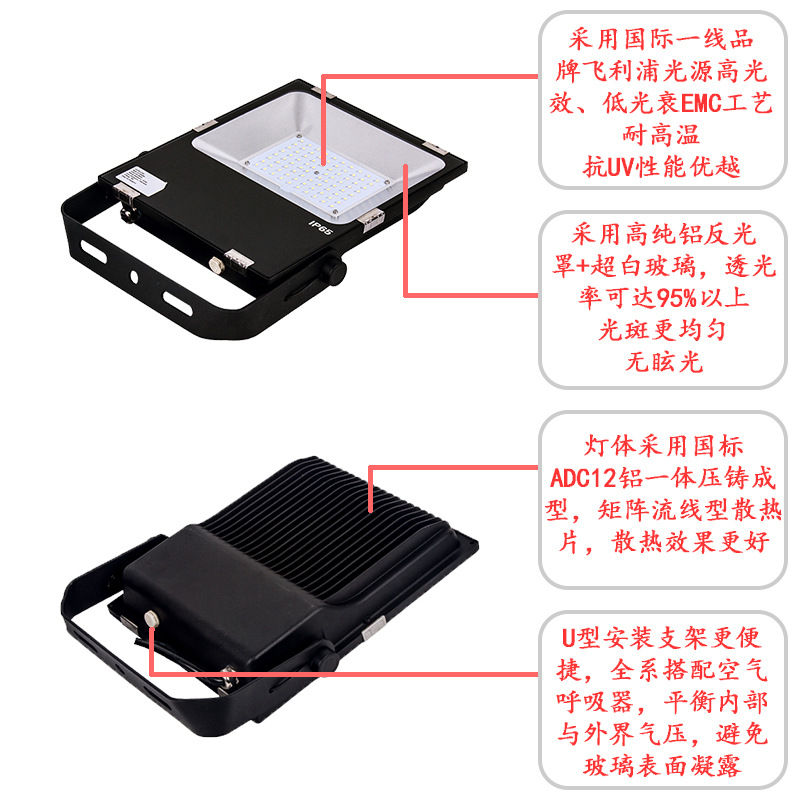 IP65

采用国际一线品牌飞利浦光源高光效、低光衰EMC工艺
耐高温
抗UV性能优越

采用高纯铝反光罩+超白玻璃，透光率可达95%以上
光斑更均匀
无眩光

灯体采用国标ADC12铝一体压铸成型，矩阵流线型散热片，散热效果更好

U型安装支架更便捷，全系搭配空气呼吸器，平衡内部与外界气压，避免玻璃表面凝露