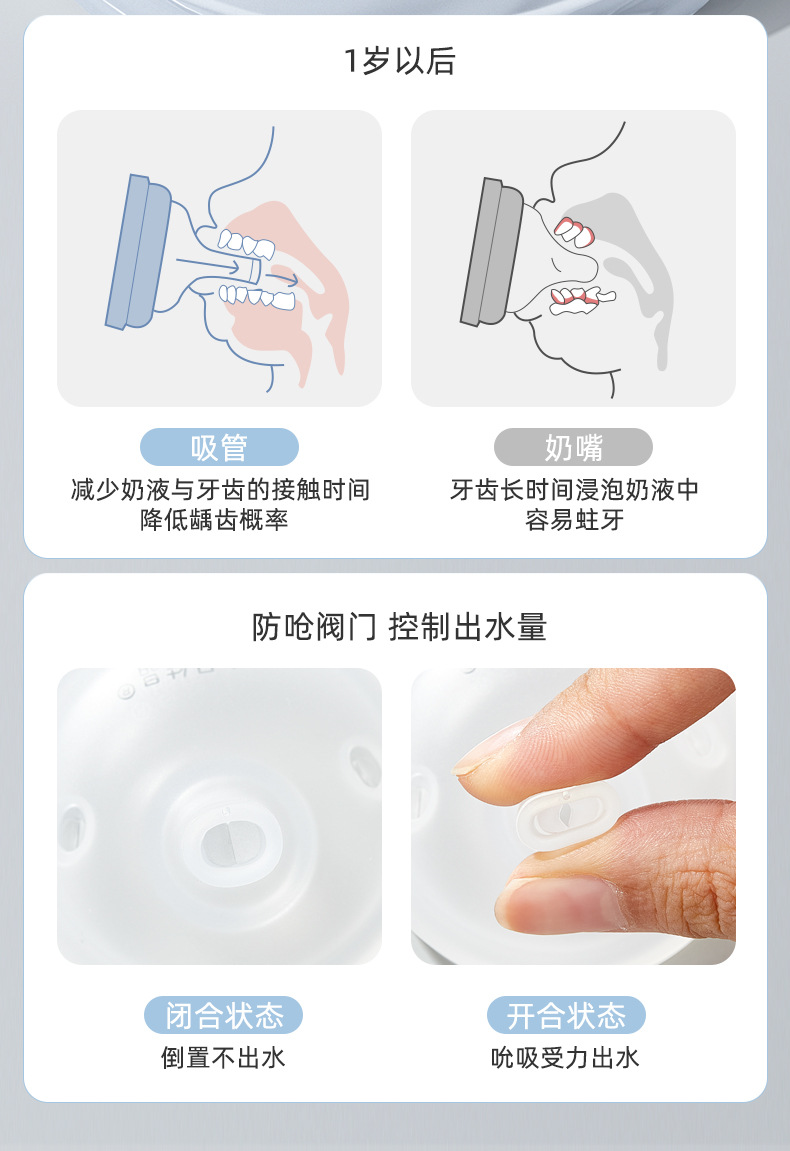 1岁以后

吸管
减少奶液与牙齿的接触时间
降低龋齿概率

奶嘴
牙齿长时间浸泡奶液中
容易蛀牙

防呛阀门 控制出水量

闭合状态
倒置不出水

开合状态
吮吸受力出水