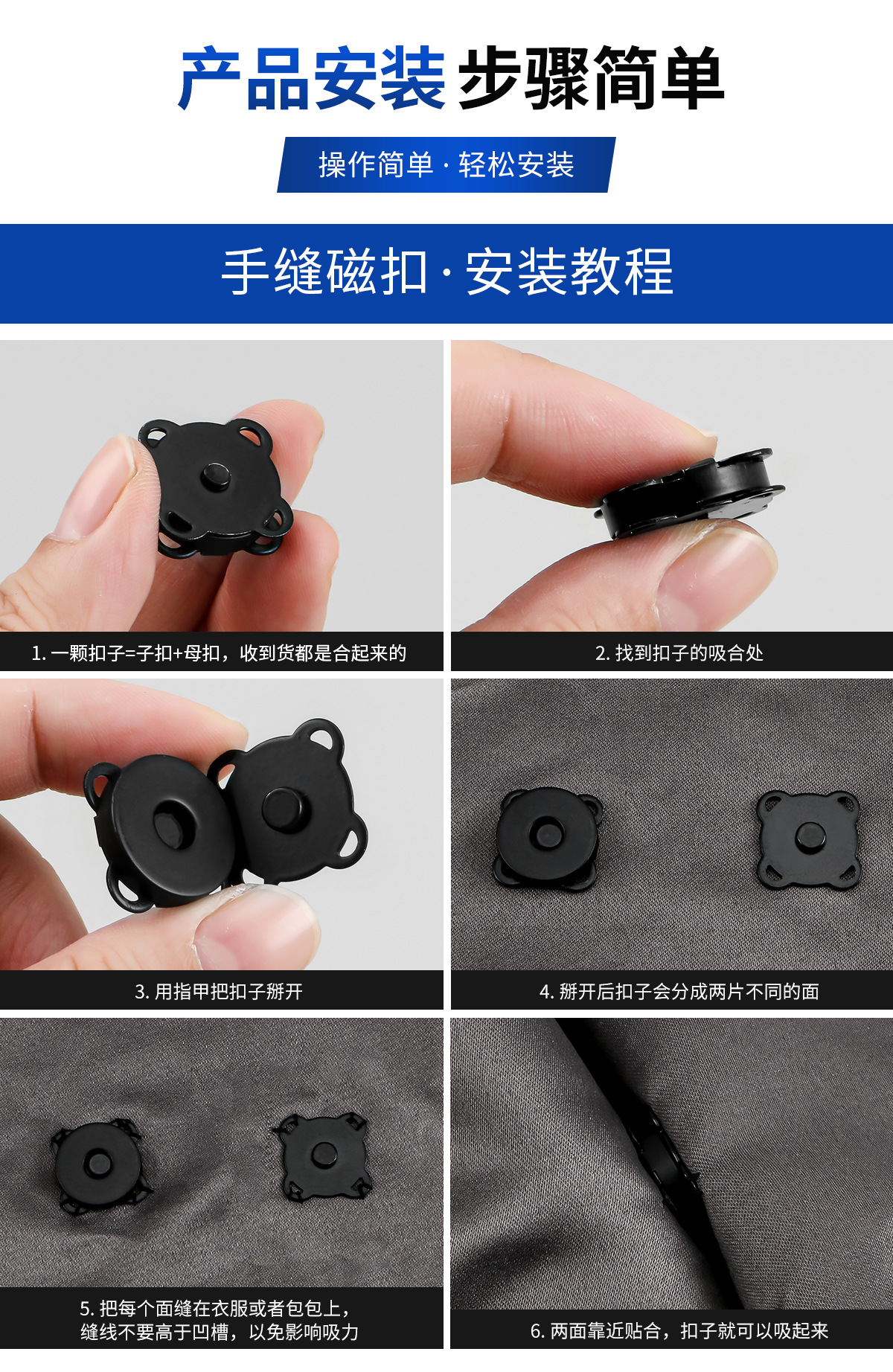 产品安装 步骤简单

操作简单 · 轻松安装

手缝磁扣 · 安装教程

1. 一颗扣子=子扣+母扣，收到货都是合起来的

2. 找到扣子的吸合处

3. 用指甲把扣子掰开

4. 掰开后扣子会分成两片不同的面

5. 把每个面缝在衣服或者包包上，缝线不要高于凹槽，以免影响吸力

6. 两面靠近贴合，扣子就可以吸起来