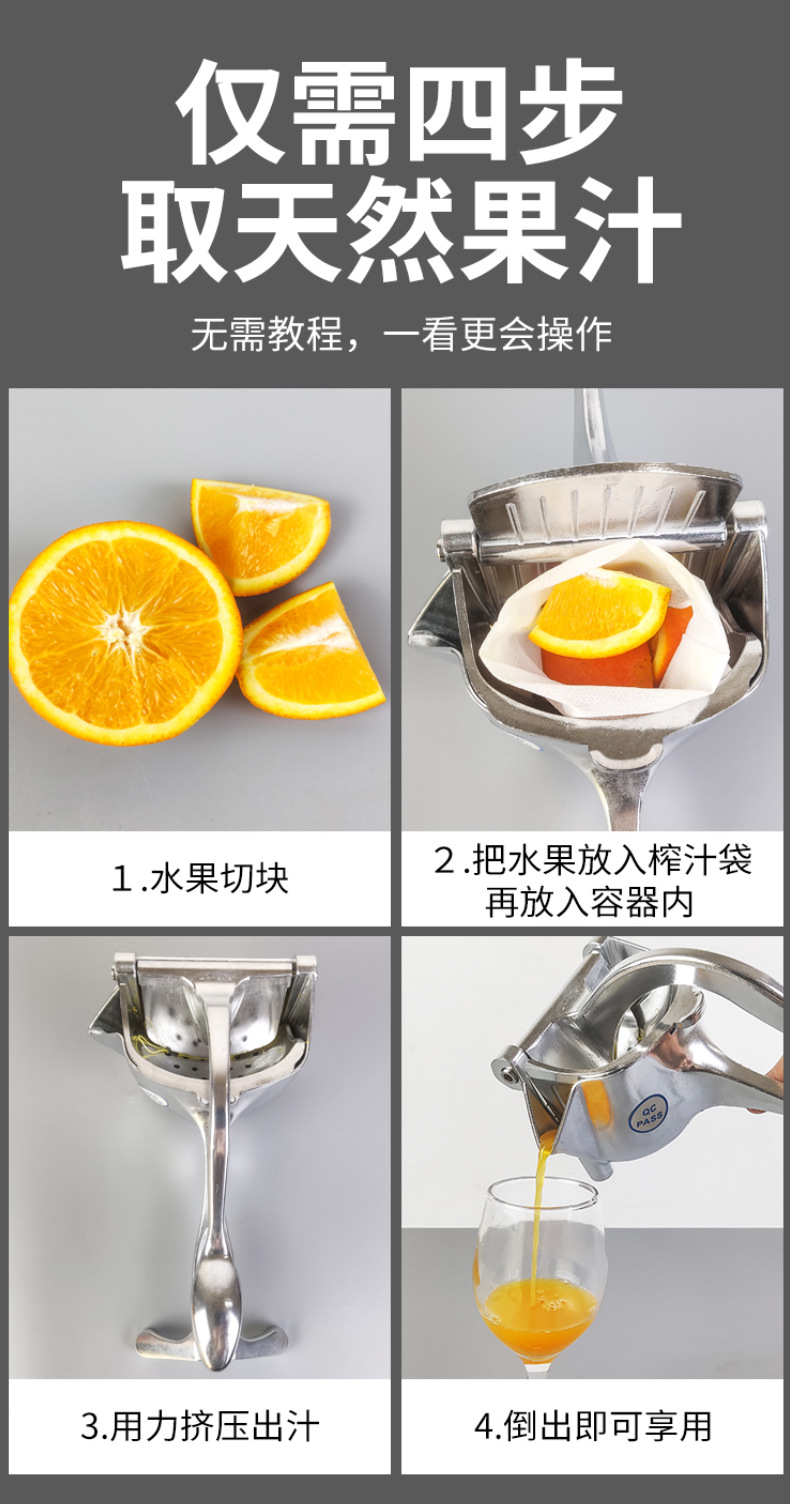 仅需四步
取天然果汁

无需教程，一看更会操作

1.水果切块

2.把水果放入榨汁袋
再放入容器内

3.用力挤压出汁

QC
PASS

4.倒出即可享用